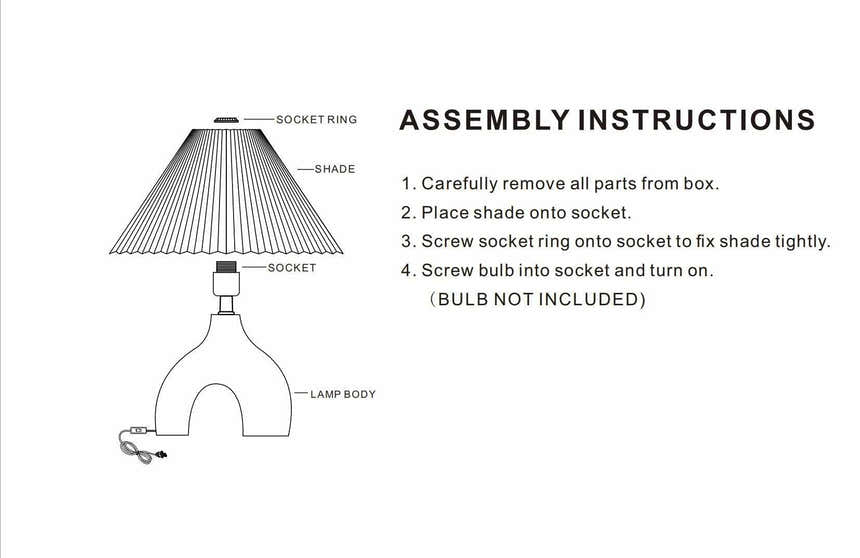 SOCKET RING

SHADE

SOCKET

LAMP BODY

ASSEMBLY INSTRUCTIONS

1. Carefully remove all parts from box.

2. Place shade onto socket.

3. Screw socket ring onto socket to fix shade tightly.

4. Screw bulb into socket and turn on.
(BULB NOT INCLUDED)