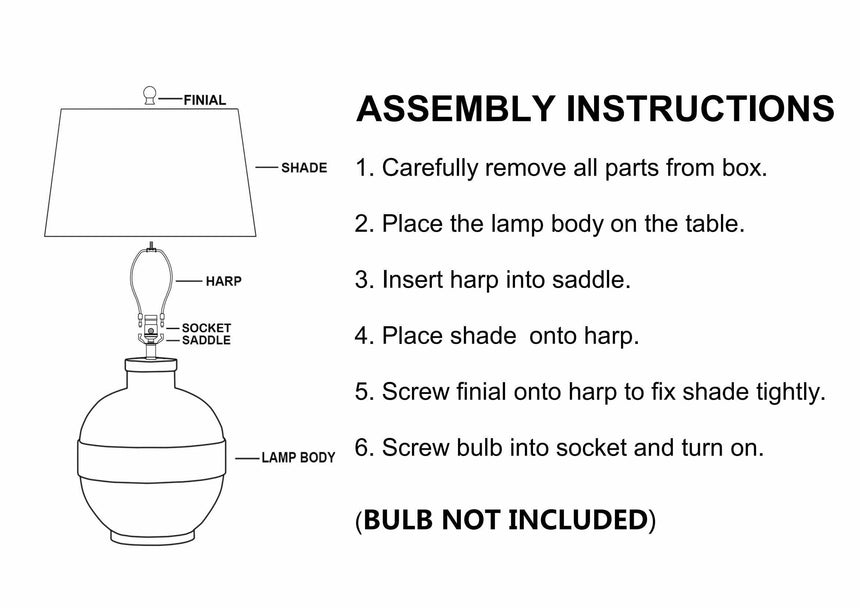 FINIAL

SHADE

HARP

SOCKET
SADDLE

LAMP BODY

ASSEMBLY INSTRUCTIONS

1. Carefully remove all parts from box.

2. Place the lamp body on the table.

3. Insert harp into saddle.

4. Place shade  onto harp.

5. Screw finial onto harp to fix shade tightly.

6. Screw bulb into socket and turn on.

(BULB NOT INCLUDED)