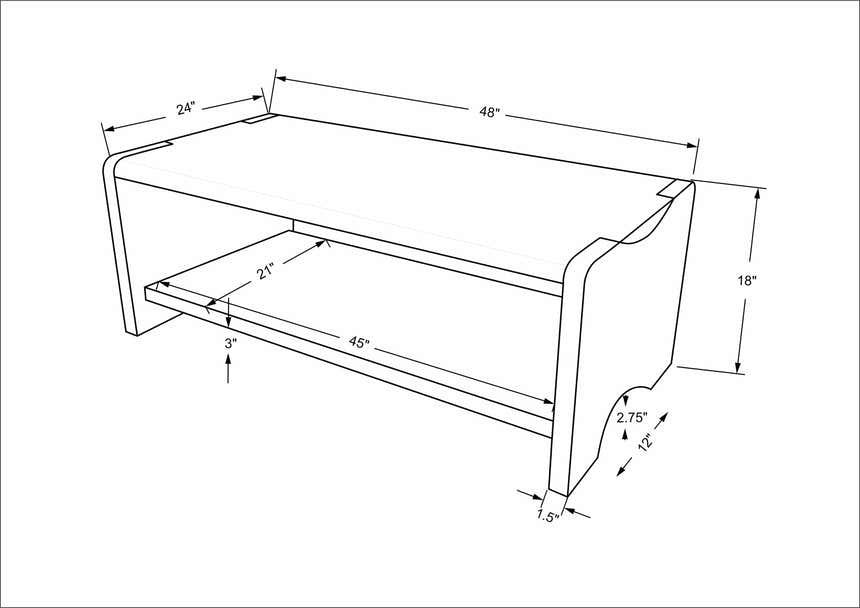 24"
48"
18"
21"
3"
45"
2.75"
12"
1.5"