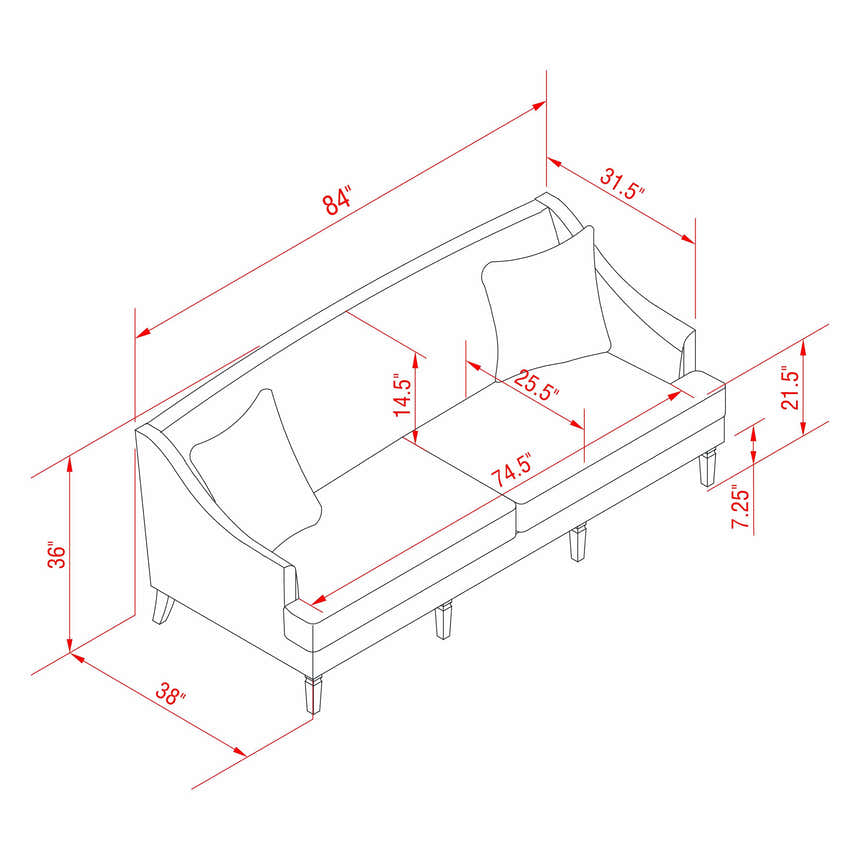 84"
31.5"
14.5"
25.5"
21.5"
74.5"
7.25"
36"
38"