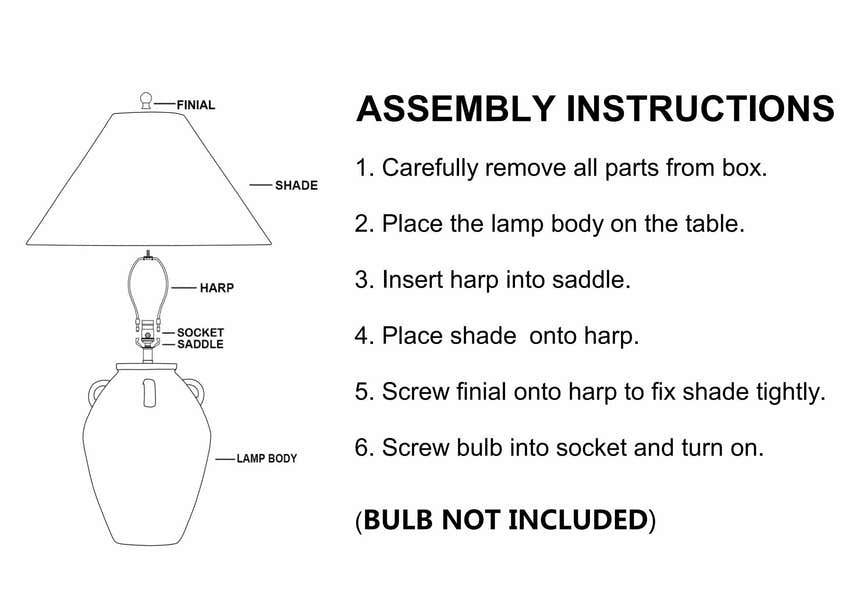 FINIAL

SHADE

HARP

SOCKET
SADDLE

LAMP BODY

ASSEMBLY INSTRUCTIONS

1. Carefully remove all parts from box.

2. Place the lamp body on the table.

3. Insert harp into saddle.

4. Place shade onto harp.

5. Screw finial onto harp to fix shade tightly.

6. Screw bulb into socket and turn on.

(BULB NOT INCLUDED)