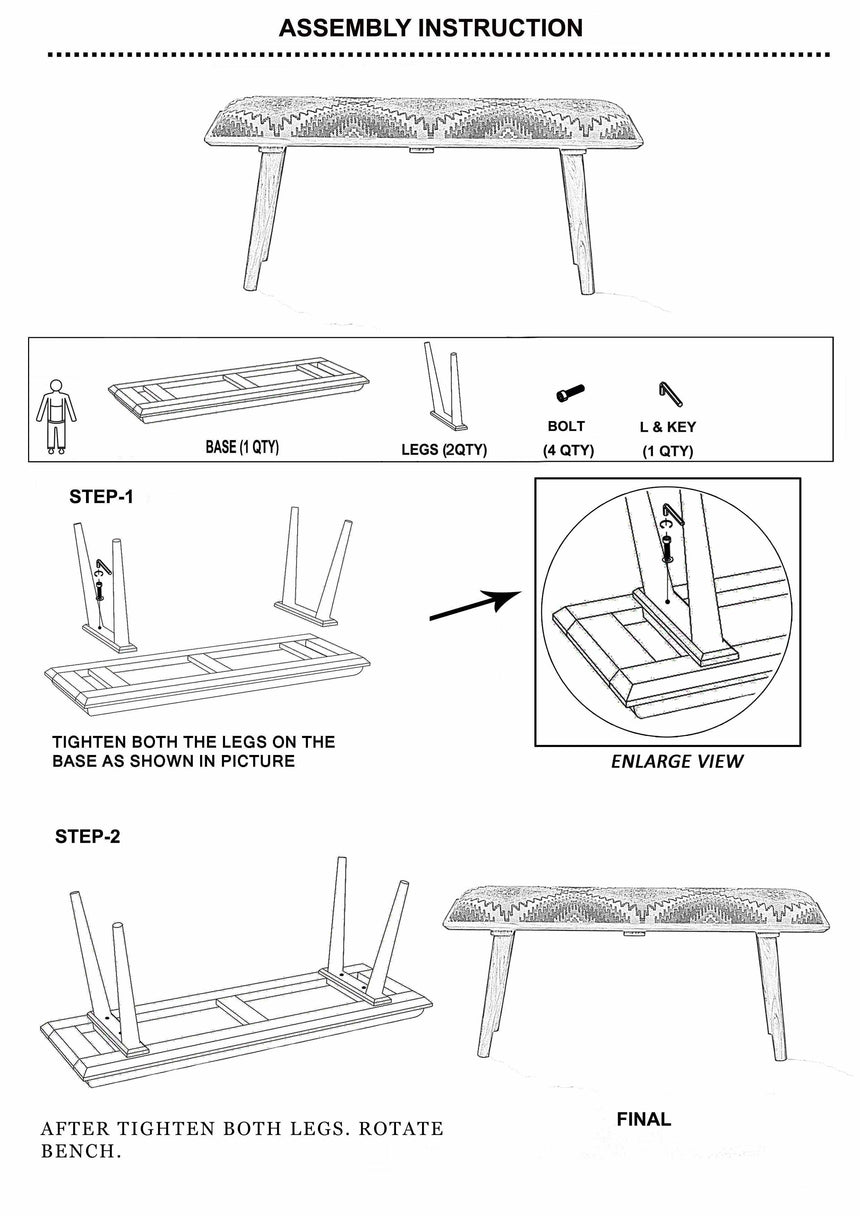 ASSEMBLY INSTRUCTION

BASE (1 QTY)

LEGS (2QTY)

BOLT
(4 QTY)

L & KEY
(1 QTY)

STEP-1

TIGHTEN BOTH THE LEGS ON THE BASE AS SHOWN IN PICTURE

ENLARGE VIEW

STEP-2

AFTER TIGHTEN BOTH LEGS. ROTATE BENCH.

FINAL