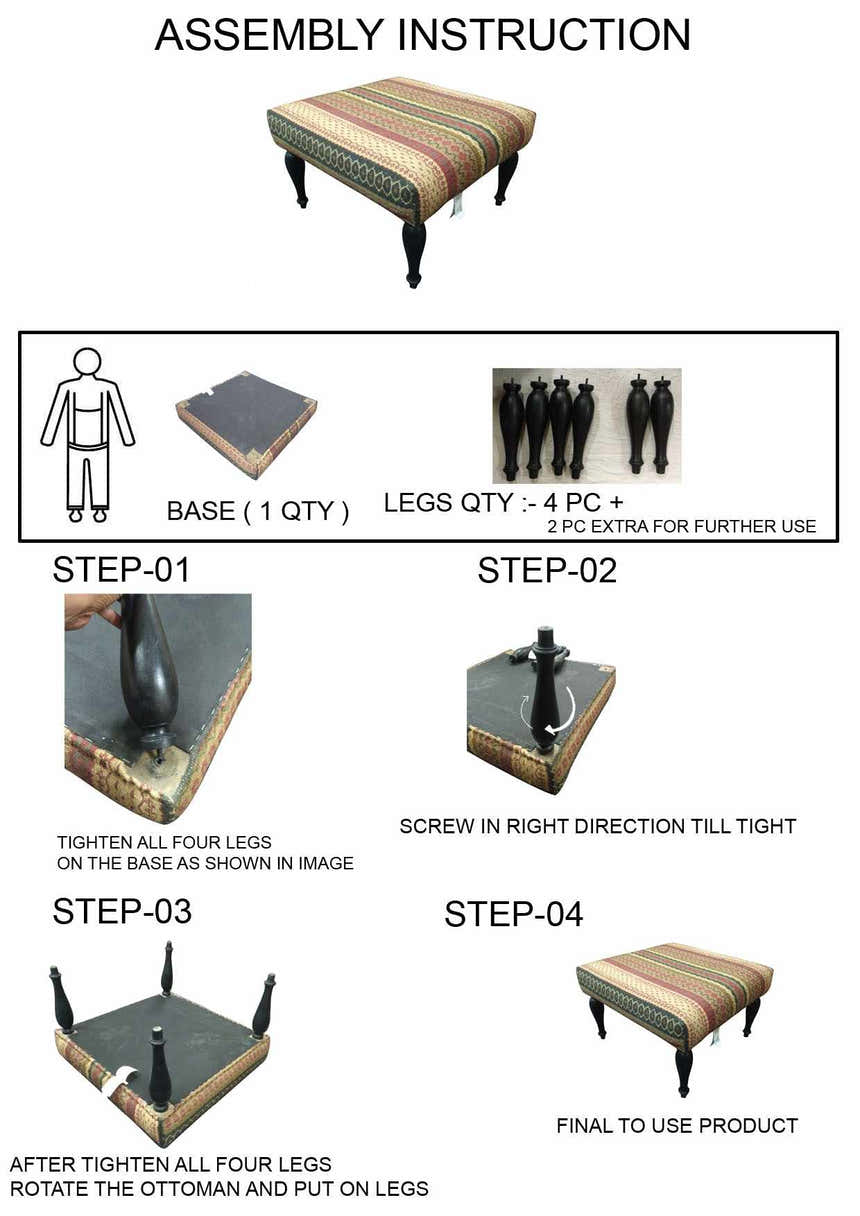 ASSEMBLY INSTRUCTION

BASE ( 1 QTY )

LEGS QTY :- 4 PC +
2 PC EXTRA FOR FURTHER USE

STEP-01

TIGHTEN ALL FOUR LEGS
ON THE BASE AS SHOWN IN IMAGE

STEP-02

SCREW IN RIGHT DIRECTION TILL TIGHT

STEP-03

AFTER TIGHTEN ALL FOUR LEGS
ROTATE THE OTTOMAN AND PUT ON LEGS

STEP-04

FINAL TO USE PRODUCT