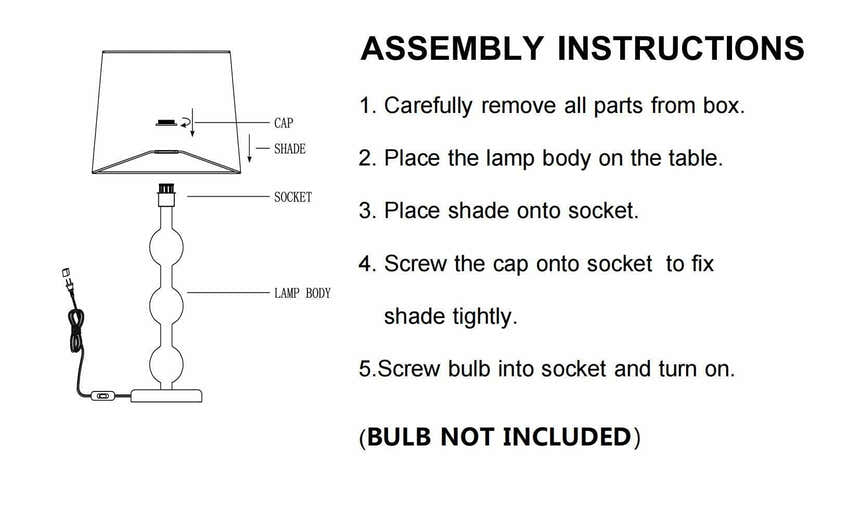 CAP
SHADE
SOCKET
LAMP BODY

ASSEMBLY INSTRUCTIONS

1. Carefully remove all parts from box.

2. Place the lamp body on the table.

3. Place shade onto socket.

4. Screw the cap onto socket to fix shade tightly.

5.Screw bulb into socket and turn on.

(BULB NOT INCLUDED)