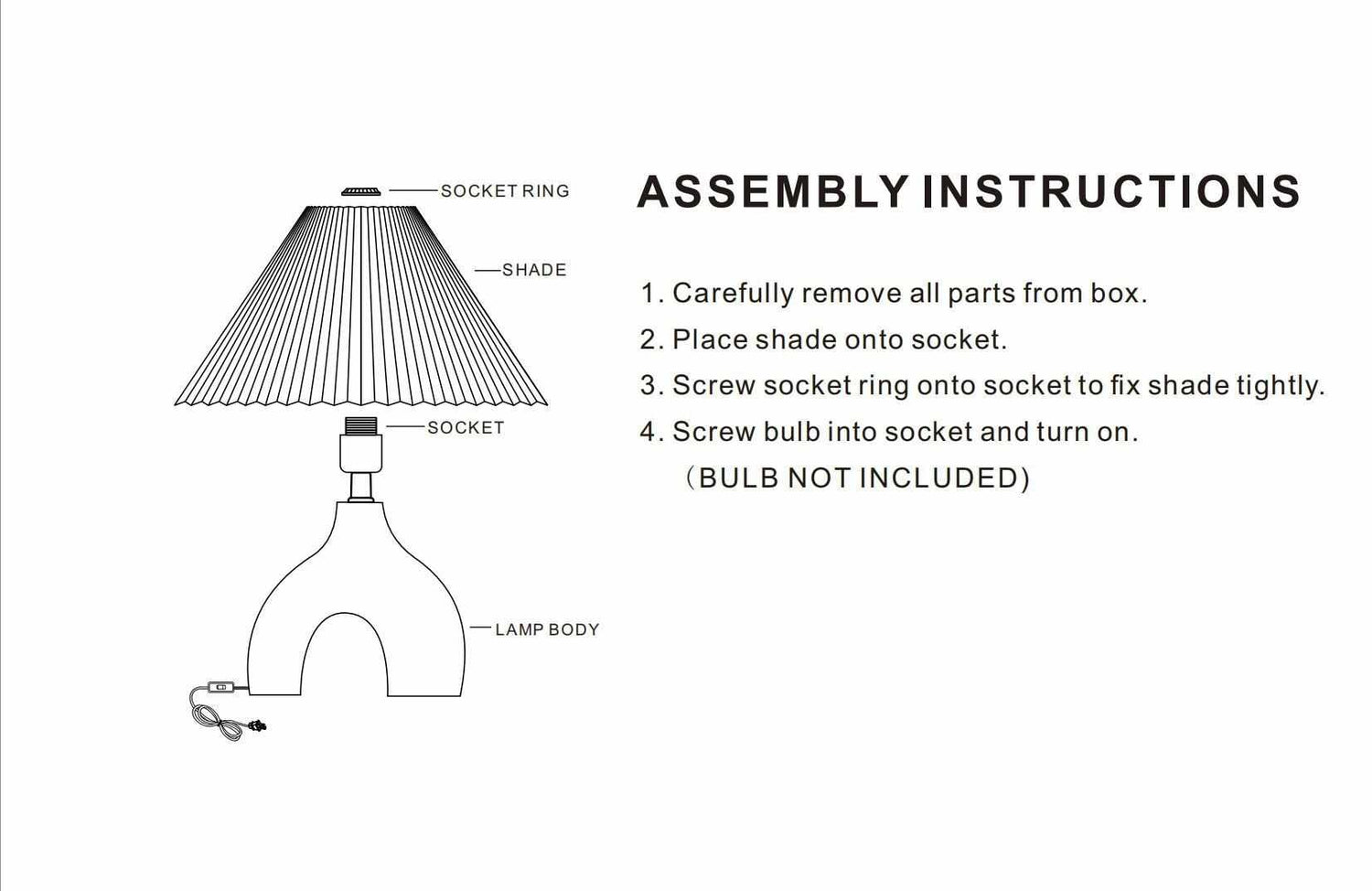 SOCKET RING

SHADE

SOCKET

LAMP BODY

ASSEMBLY INSTRUCTIONS

1. Carefully remove all parts from box.
2. Place shade onto socket.
3. Screw socket ring onto socket to fix shade tightly.
4. Screw bulb into socket and turn on.
（BULB NOT INCLUDED)