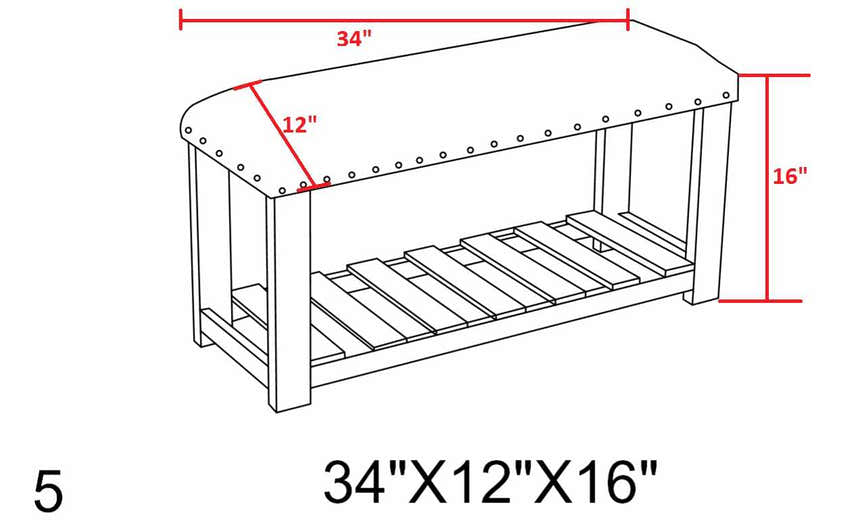 34"

12"

16"

5

34"X12"X16"