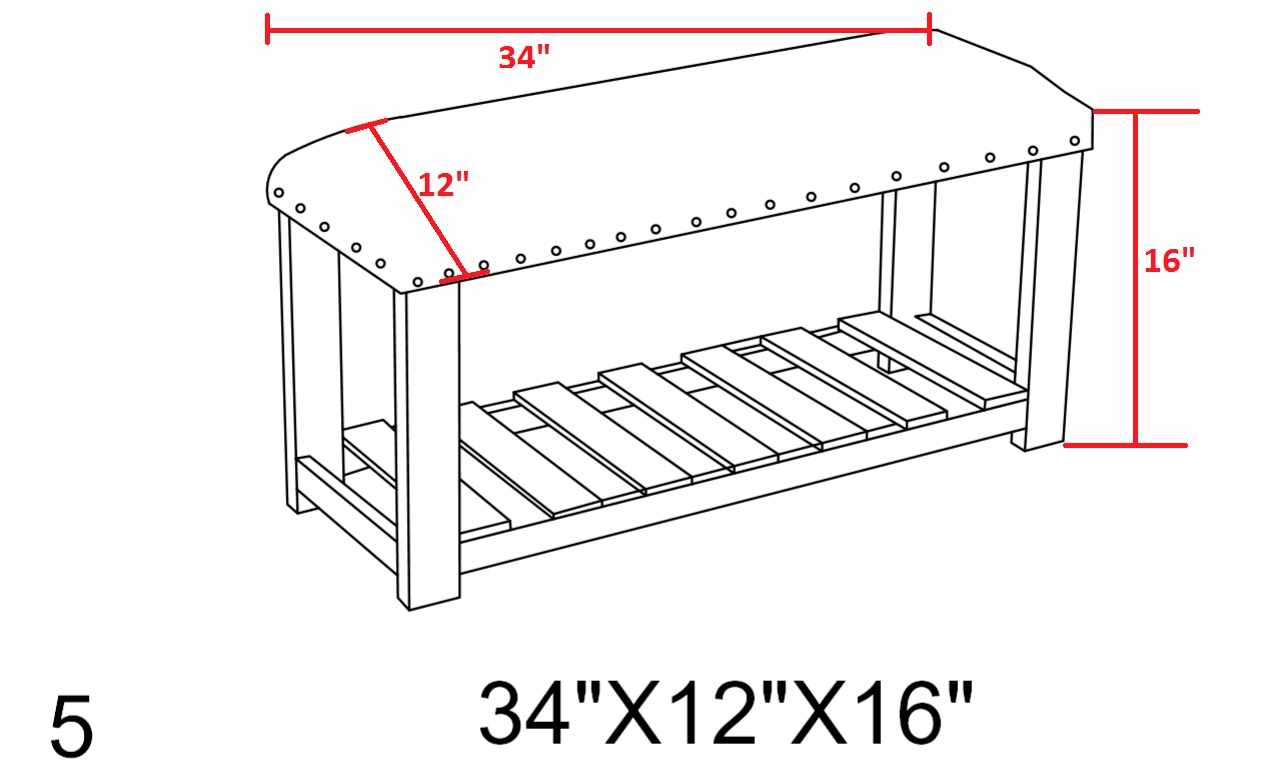 34"

12"

16"

5

34"X12"X16"