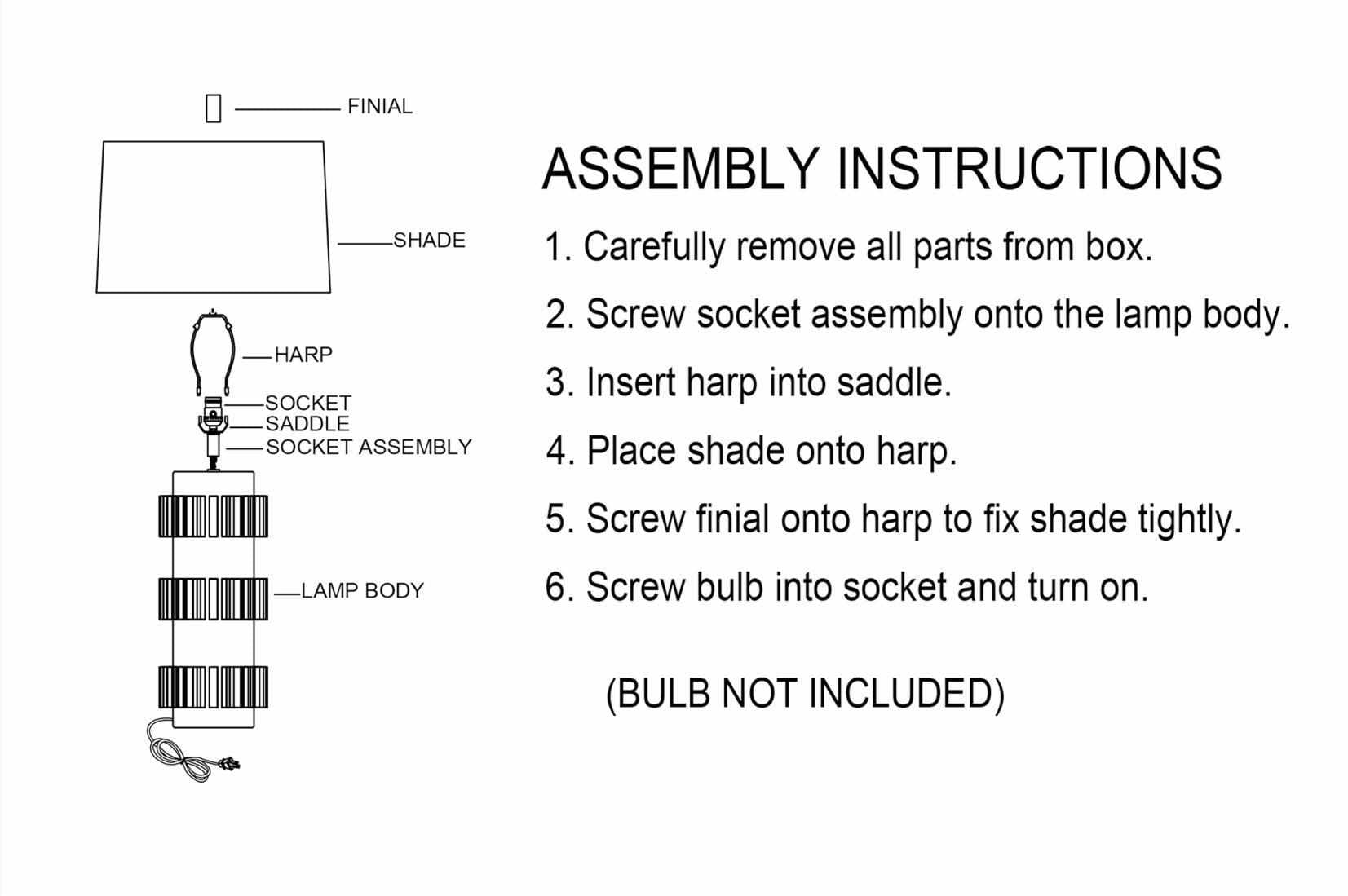 FINIAL

SHADE

HARP

SOCKET

SADDLE

SOCKET ASSEMBLY

LAMP BODY

ASSEMBLY INSTRUCTIONS

1. Carefully remove all parts from box.

2. Screw socket assembly onto the lamp body.

3. Insert harp into saddle.

4. Place shade onto harp.

5. Screw finial onto harp to fix shade tightly.

6. Screw bulb into socket and turn on.

(BULB NOT INCLUDED)