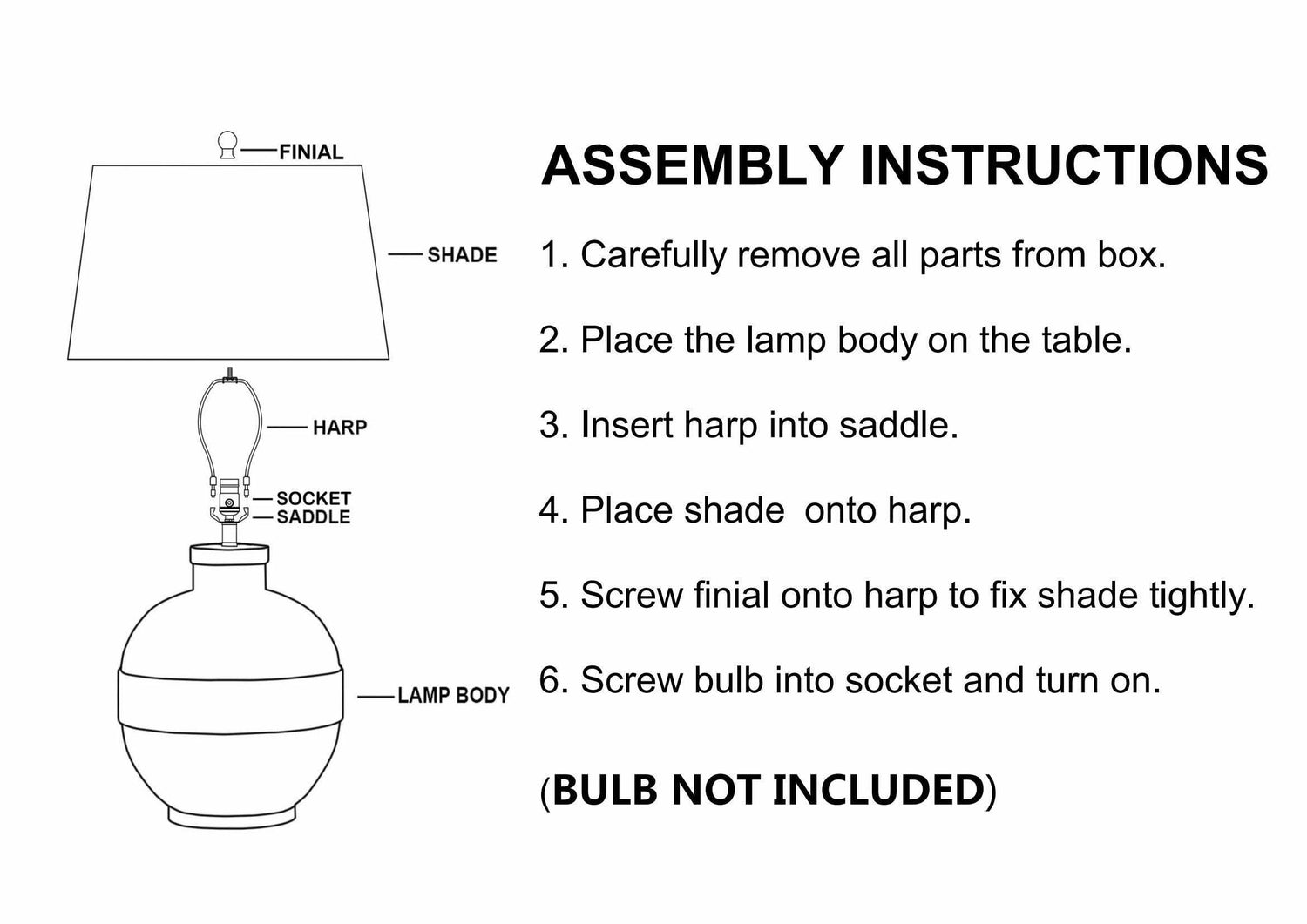 FINIAL

SHADE

HARP

SOCKET
SADDLE

LAMP BODY

ASSEMBLY INSTRUCTIONS

1. Carefully remove all parts from box.

2. Place the lamp body on the table.

3. Insert harp into saddle.

4. Place shade  onto harp.

5. Screw finial onto harp to fix shade tightly.

6. Screw bulb into socket and turn on.

(BULB NOT INCLUDED)