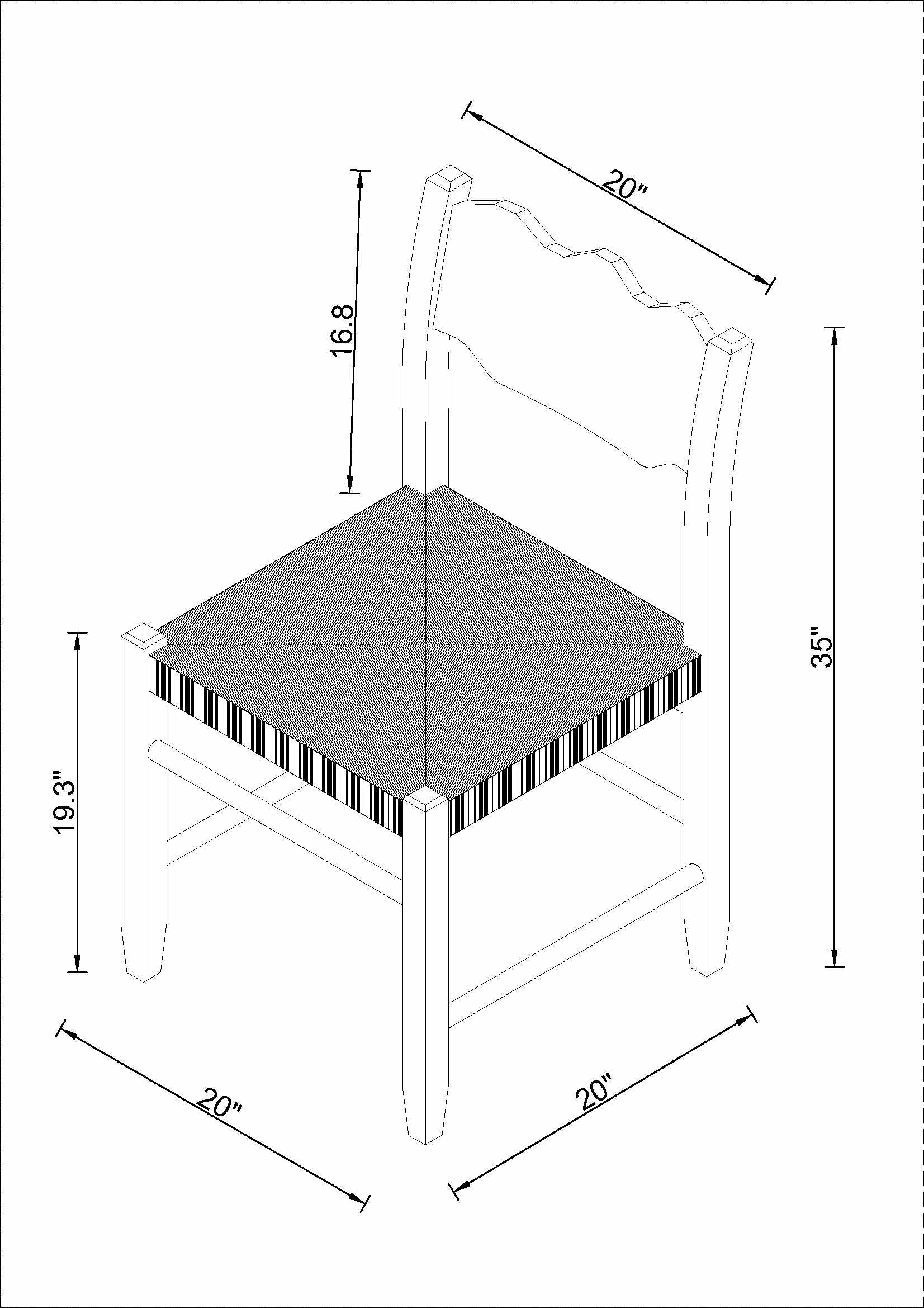 20"

16.8

35"

19.3"

20"

20"