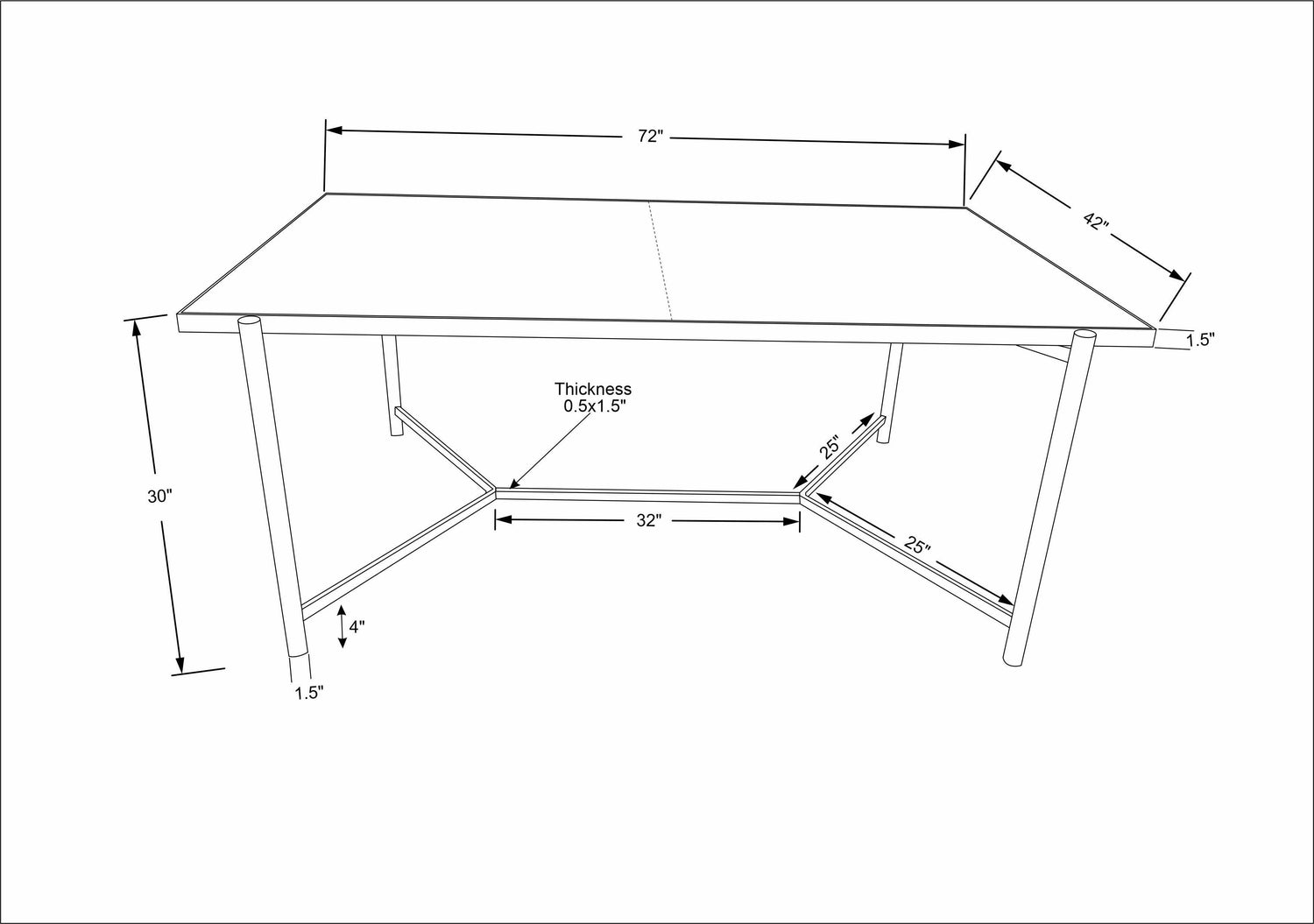 72"

42"

1.5"

Thickness
0.5x1.5"

25"

30"

32"

25"

4"

1.5"