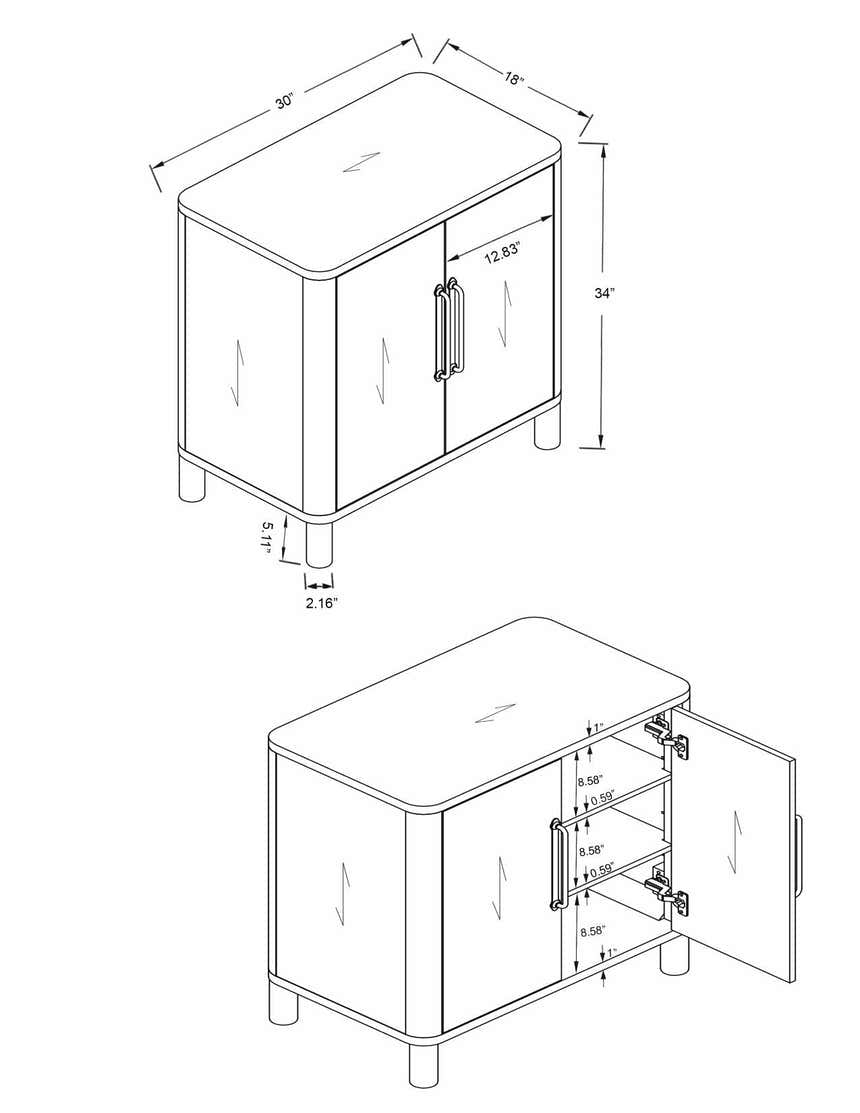 30"
18"
12.83"
34"
5.11"
2.16"
1"
8.58"
0.59"
8.58"
0.59"
8.58"
1"