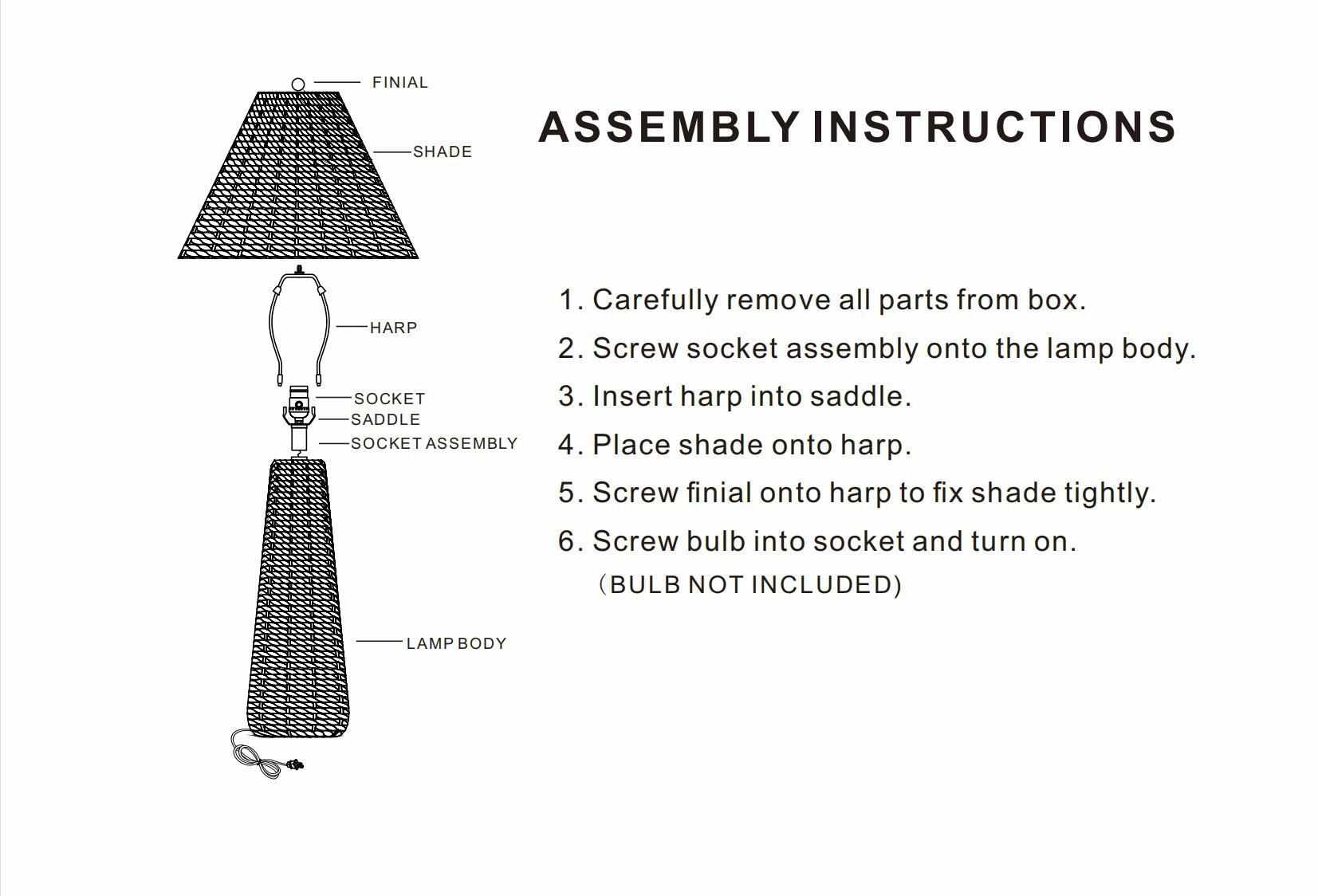 FINIAL
SHADE
HARP
SOCKET
SADDLE
SOCKET ASSEMBLY
LAMP BODY

ASSEMBLY INSTRUCTIONS

1. Carefully remove all parts from box.
2. Screw socket assembly onto the lamp body.
3. Insert harp into saddle.
4. Place shade onto harp.
5. Screw finial onto harp to fix shade tightly.
6. Screw bulb into socket and turn on.
（BULB NOT INCLUDED)