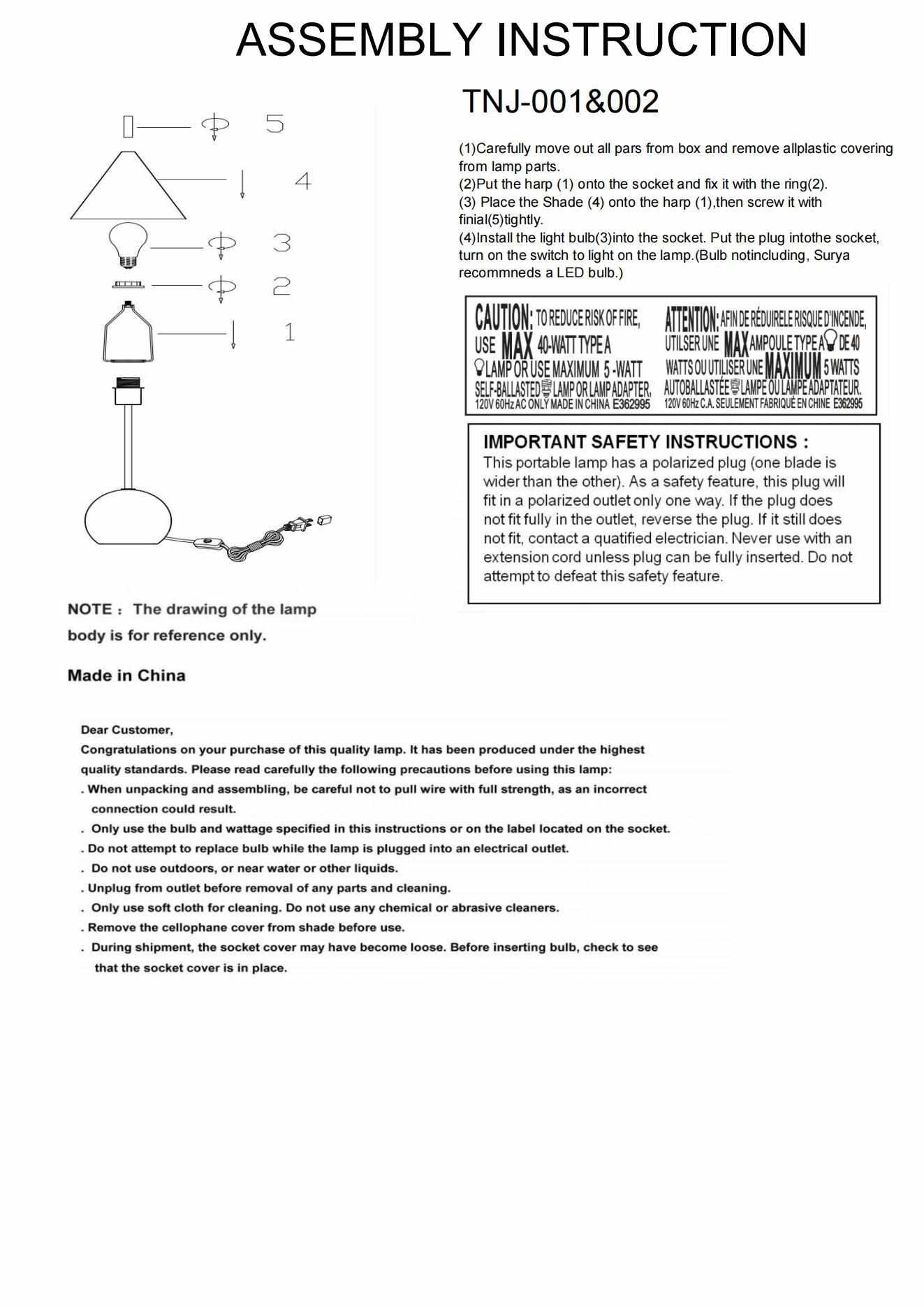 ASSEMBLY INSTRUCTION

TNJ-001&002

5

4

3

2

1

(1)Carefully move out all pars from box and remove allplastic covering from lamp parts.
(2)Put the harp (1) onto the socket and fix it with the ring(2).
(3) Place the Shade (4) onto the harp (1),then screw it with finial(5)tightly.
(4)Install the light bulb(3)into the socket. Put the plug intothe socket, turn on the switch to light on the lamp.(Bulb notincluding, Surya recommneds a LED bulb.)

CAUTION: TO REDUCE RISK OF FIRE, USE MAX 40-WATT TYPE A LAMP OR USE MAXIMUM 5 -WATT SELF-BALLASTED LAMP OR LAMP ADAPTER. 120V 60Hz AC ONLY MADE IN CHINA E362995

ATTENTION: AFIN DE RÉDUIRELE RISQUE D'INCENDE, UTILSER UNE MAX AMPOULE TYPE A DE 40 WATTS OU UTILISER UNE MAXIMUM 5 WATTS AUTOBALLASTÉE LAMPE OU LAMPE ADAPTATEUR. 120V 60Hz C.A. SEULEMENT FABRIQUÉ EN CHINE E362995

IMPORTANT SAFETY INSTRUCTIONS :
This portable lamp has a polarized plug (one blade is wider than the other). As a safety feature, this plug will fit in a polarized outlet only one way. If the plug does not fit fully in the outlet, reverse the plug. If it still does not fit, contact a quatified electrician. Never use with an extension cord unless plug can be fully inserted. Do not attempt to defeat this safety feature.

NOTE : The drawing of the lamp body is for reference only.

Made in China

Dear Customer,
Congratulations on your purchase of this quality lamp. It has been produced under the highest quality standards. Please read carefully the following precautions before using this lamp:
. When unpacking and assembling, be careful not to pull wire with full strength, as an incorrect connection could result.
. Only use the bulb and wattage specified in this instructions or on the label located on the socket.
. Do not attempt to replace bulb while the lamp is plugged into an electrical outlet.
. Do not use outdoors, or near water or other liquids.
. Unplug from outlet before removal of any parts and cleaning.
. Only use soft cloth for cleaning. Do not use any chemical or abrasive cleaners.
. Remove the cellophane cover from shade before use.
. During shipment, the socket cover may have become loose. Before inserting bulb, check to see that the socket cover is in place.