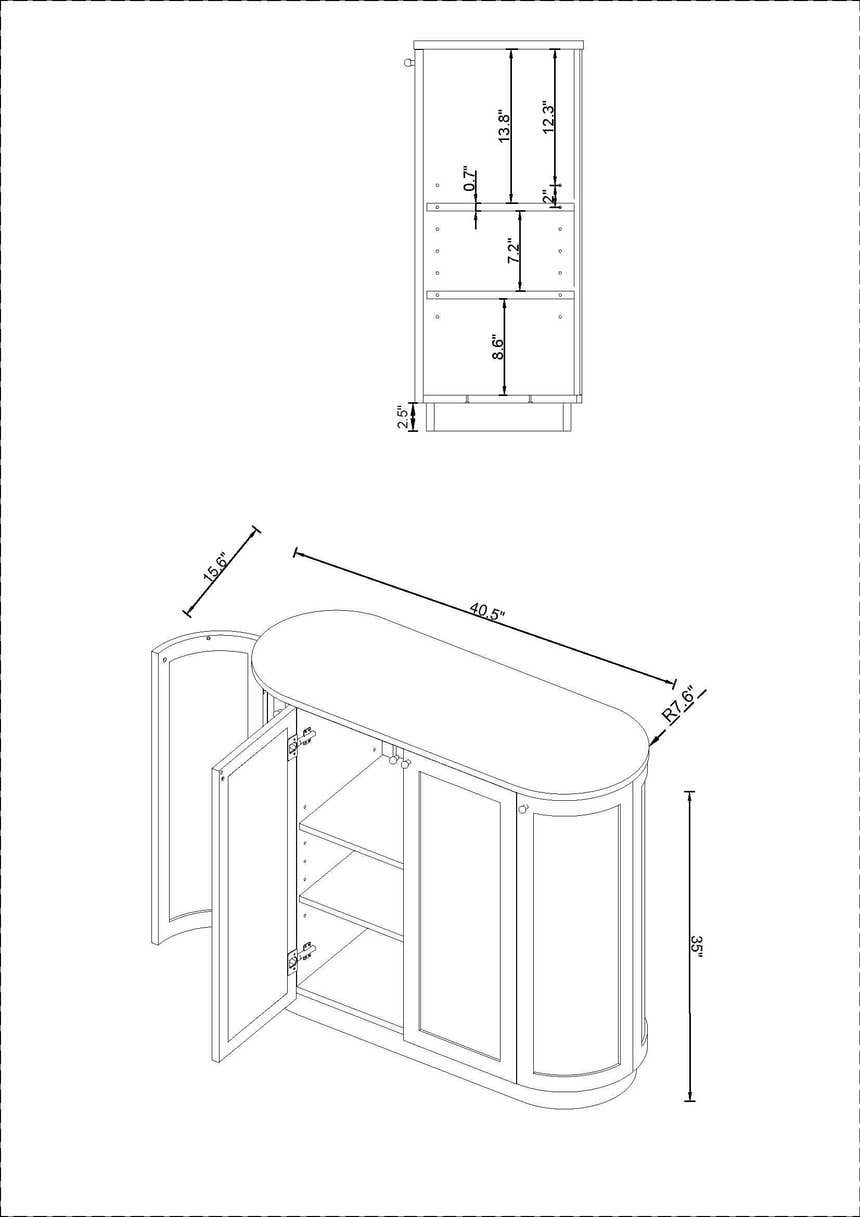 13.8"
12.3"
0.7"
2"
7.2"
8.6"
2.5"
15.6"
40.5"
R7.6"
35"