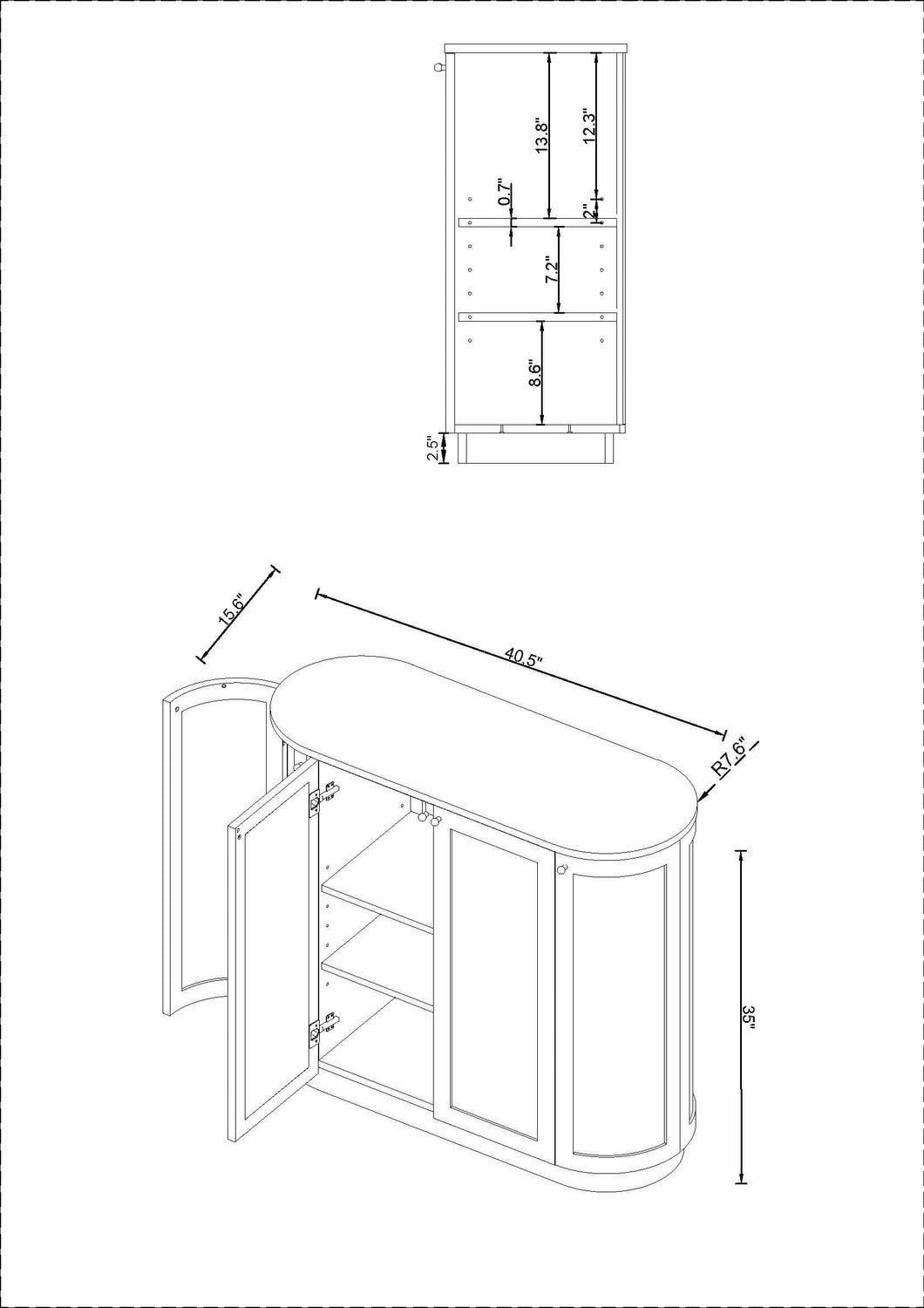 13.8"
12.3"
0.7"
2"
7.2"
8.6"
2.5"
15.6"
40.5"
R7.6"
35"