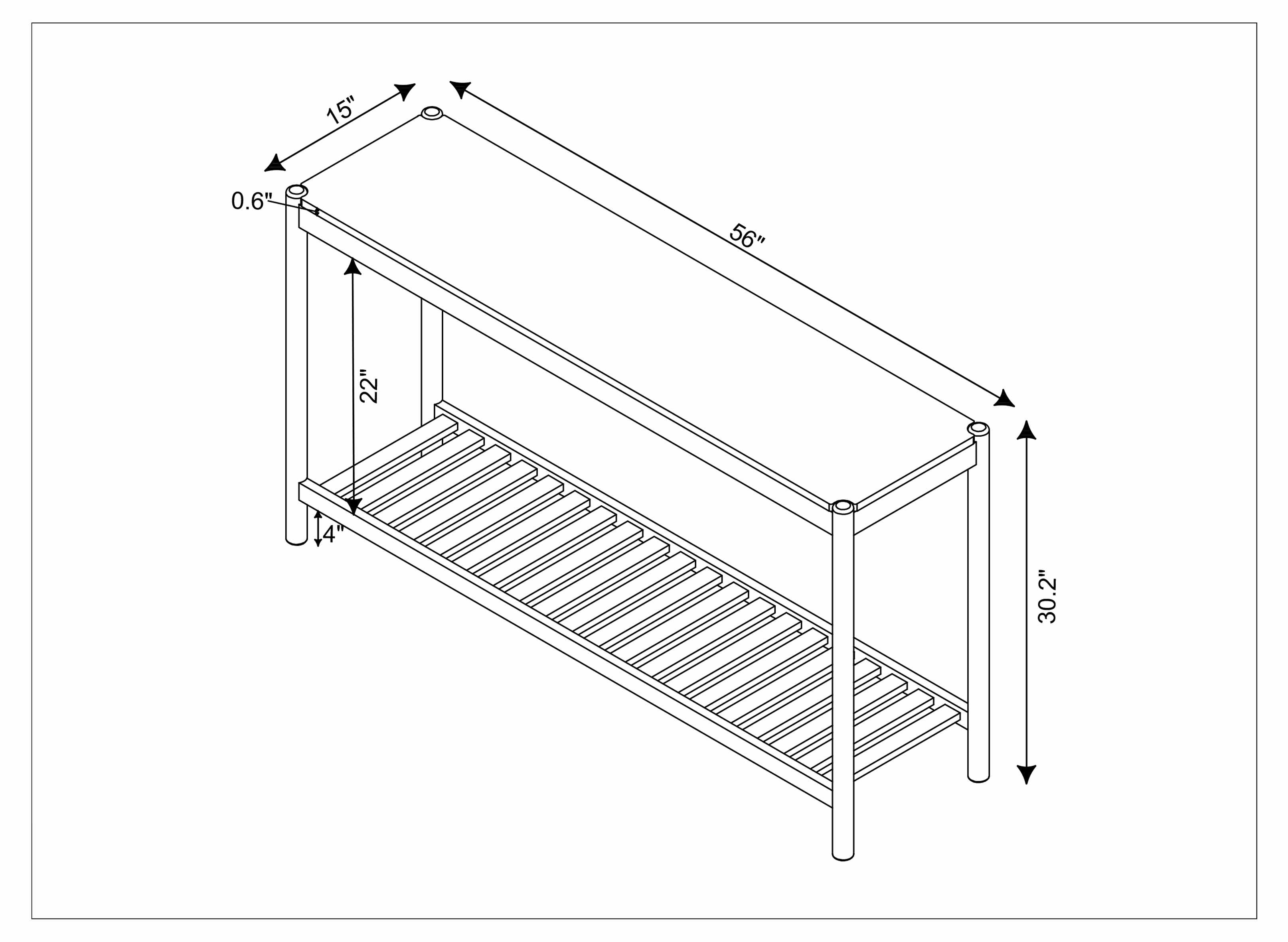 15"

56"

0.6"

22"

4"

30.2"