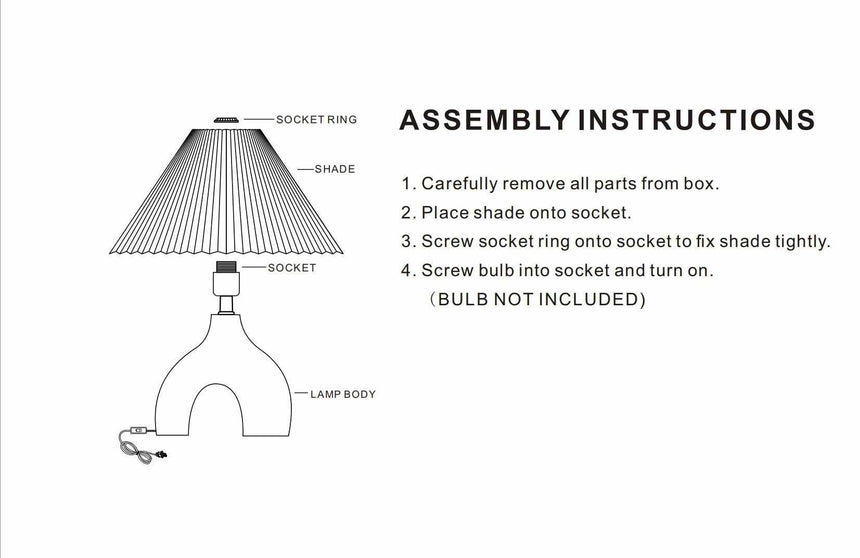 SOCKET RING

SHADE

SOCKET

LAMP BODY

ASSEMBLY INSTRUCTIONS

1. Carefully remove all parts from box.

2. Place shade onto socket.

3. Screw socket ring onto socket to fix shade tightly.

4. Screw bulb into socket and turn on.
（BULB NOT INCLUDED)