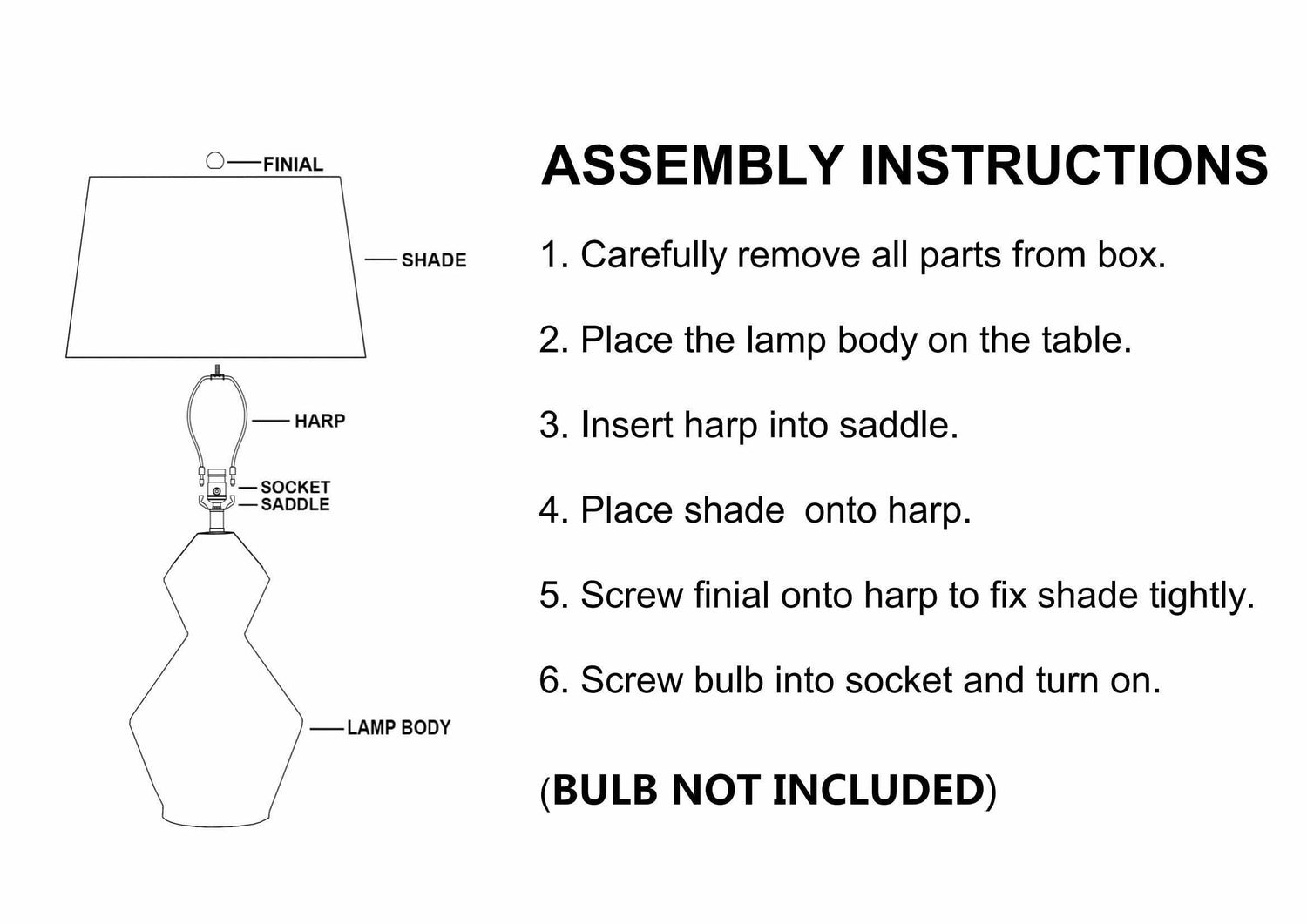 FINIAL

SHADE

HARP

SOCKET
SADDLE

LAMP BODY

ASSEMBLY INSTRUCTIONS

1. Carefully remove all parts from box.

2. Place the lamp body on the table.

3. Insert harp into saddle.

4. Place shade  onto harp.

5. Screw finial onto harp to fix shade tightly.

6. Screw bulb into socket and turn on.

(BULB NOT INCLUDED)