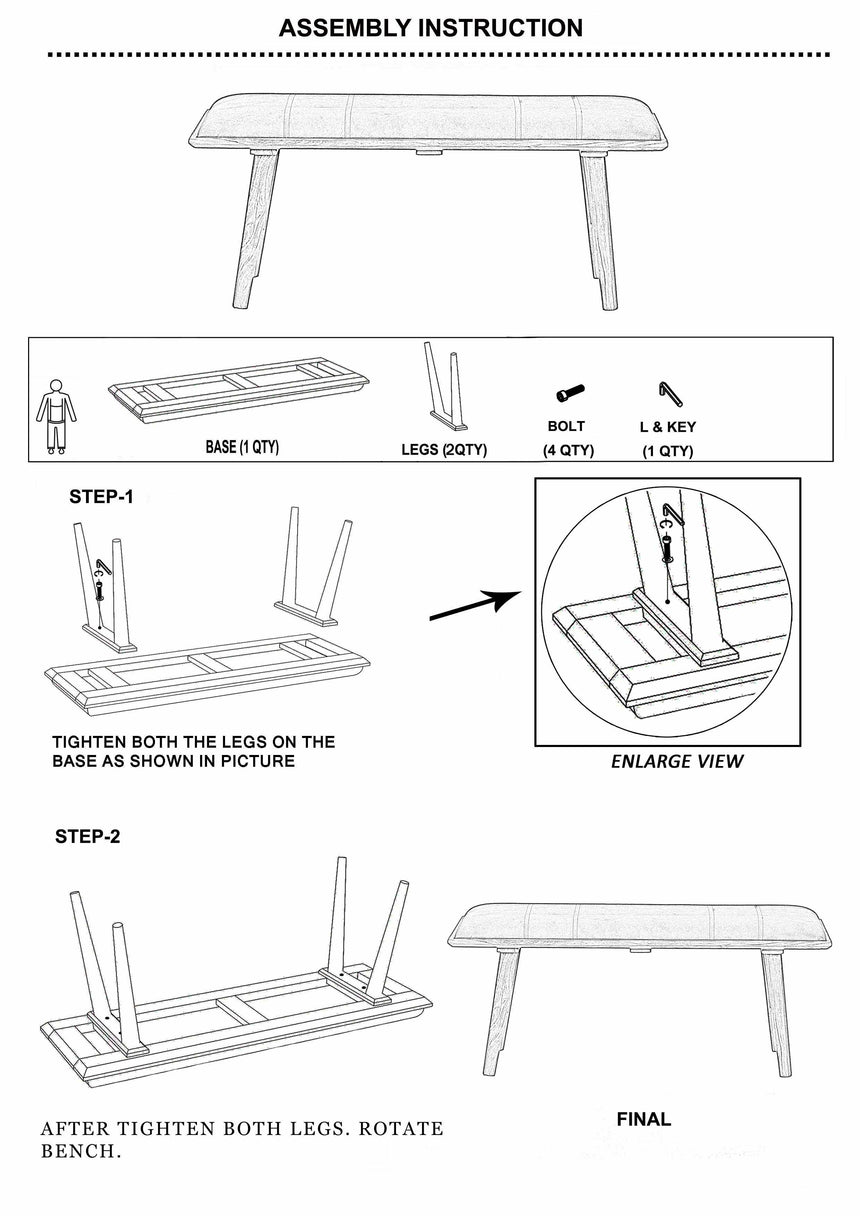 ASSEMBLY INSTRUCTION

BASE (1 QTY)

LEGS (2QTY)

BOLT
(4 QTY)

L & KEY
(1 QTY)

STEP-1

TIGHTEN BOTH THE LEGS ON THE BASE AS SHOWN IN PICTURE

ENLARGE VIEW

STEP-2

AFTER TIGHTEN BOTH LEGS. ROTATE BENCH.

FINAL