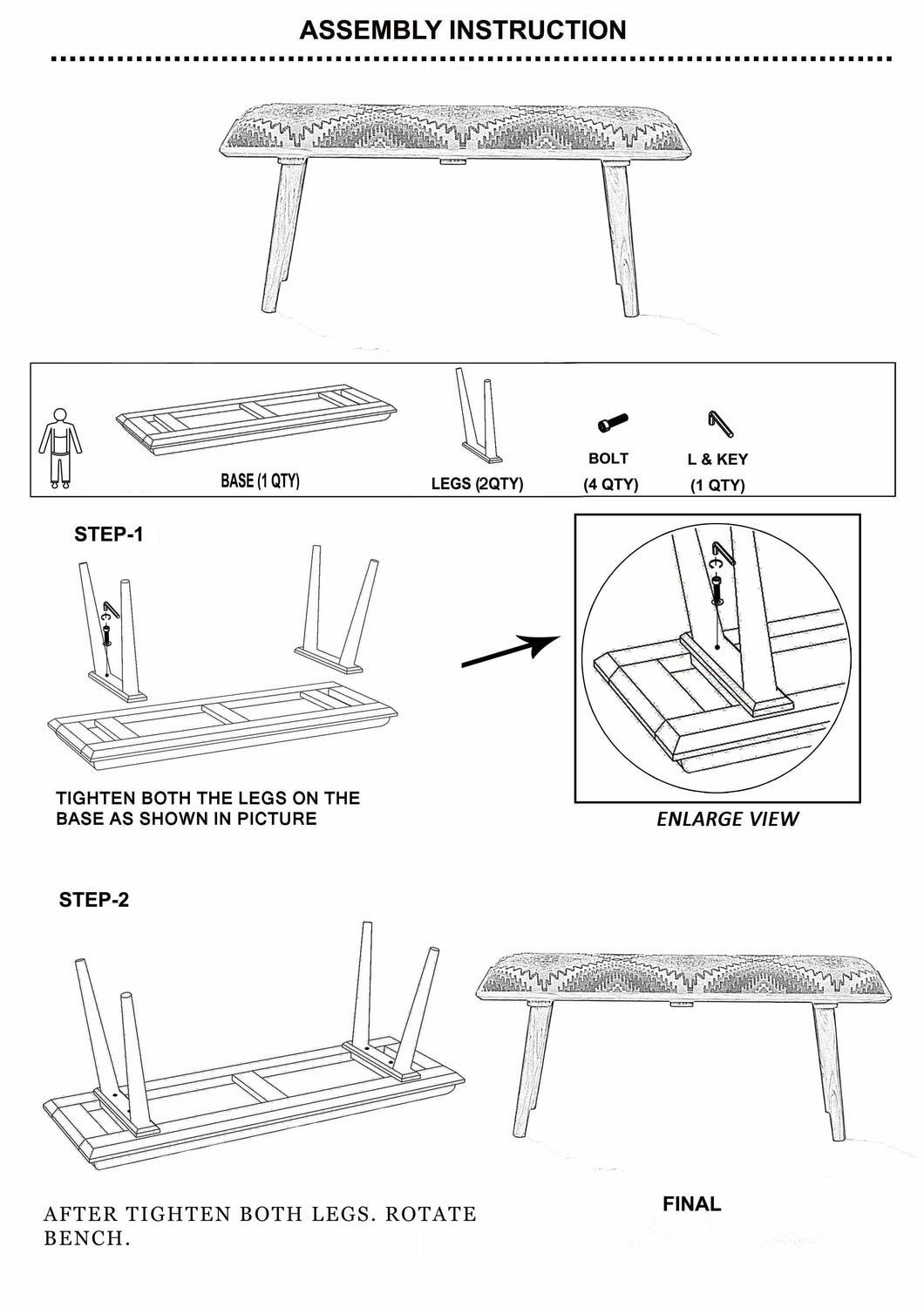 ASSEMBLY INSTRUCTION

BASE (1 QTY)

LEGS (2QTY)

BOLT
(4 QTY)

L & KEY
(1 QTY)

STEP-1

TIGHTEN BOTH THE LEGS ON THE BASE AS SHOWN IN PICTURE

ENLARGE VIEW

STEP-2

AFTER TIGHTEN BOTH LEGS. ROTATE BENCH.

FINAL