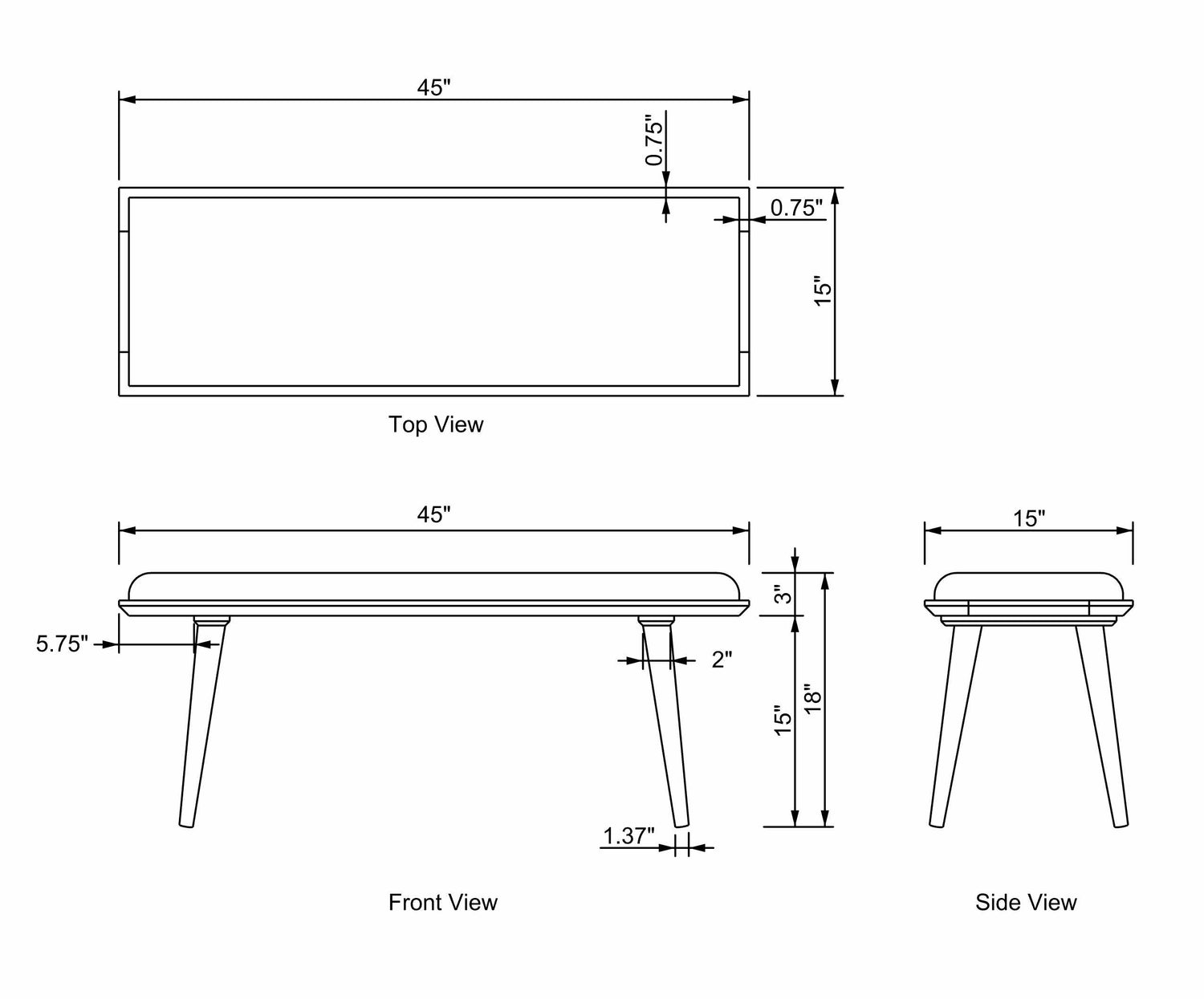 45"

0.75"

0.75"

15"

Top View

45"

5.75"

2"

3"

15"

18"

1.37"

Front View

15"

Side View