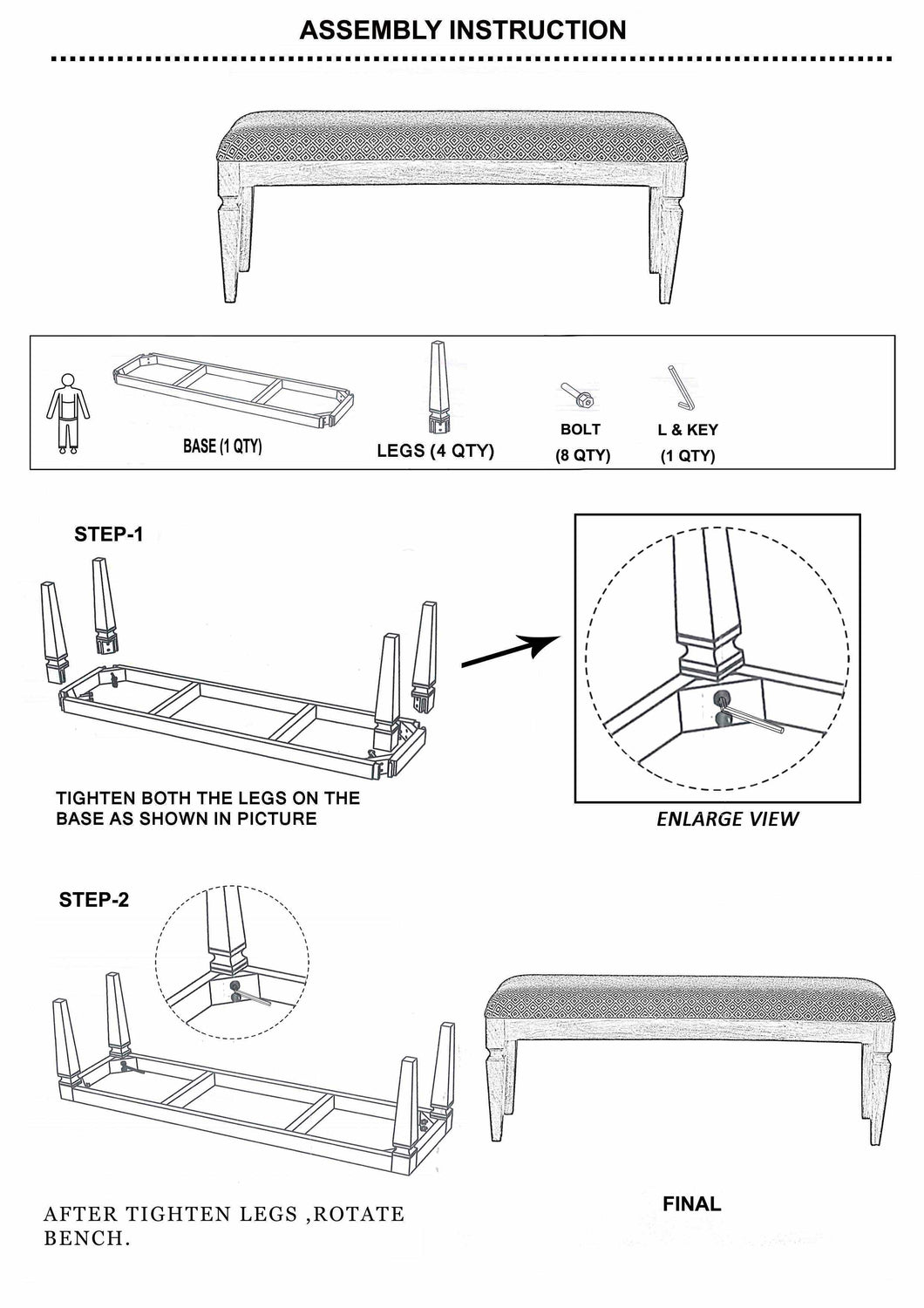 ASSEMBLY INSTRUCTION

BASE (1 QTY)

LEGS (4 QTY)

BOLT
(8 QTY)

L & KEY
(1 QTY)

STEP-1

TIGHTEN BOTH THE LEGS ON THE BASE AS SHOWN IN PICTURE

ENLARGE VIEW

STEP-2

AFTER TIGHTEN LEGS ,ROTATE BENCH.

FINAL