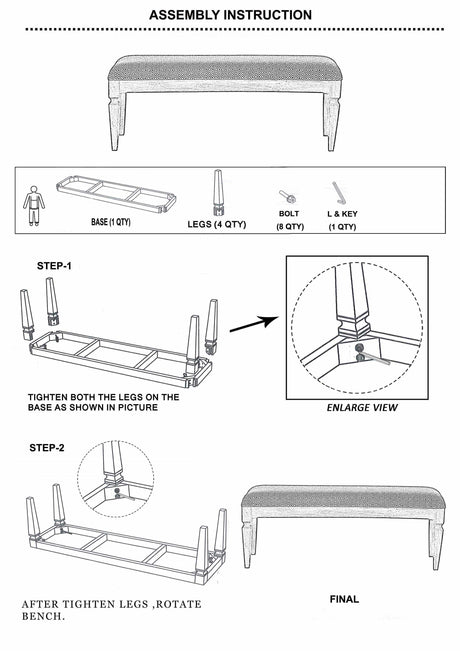 ASSEMBLY INSTRUCTION

BASE (1 QTY)

LEGS (4 QTY)

BOLT
(8 QTY)

L & KEY
(1 QTY)

STEP-1

TIGHTEN BOTH THE LEGS ON THE BASE AS SHOWN IN PICTURE

ENLARGE VIEW

STEP-2

AFTER TIGHTEN LEGS ,ROTATE BENCH.

FINAL