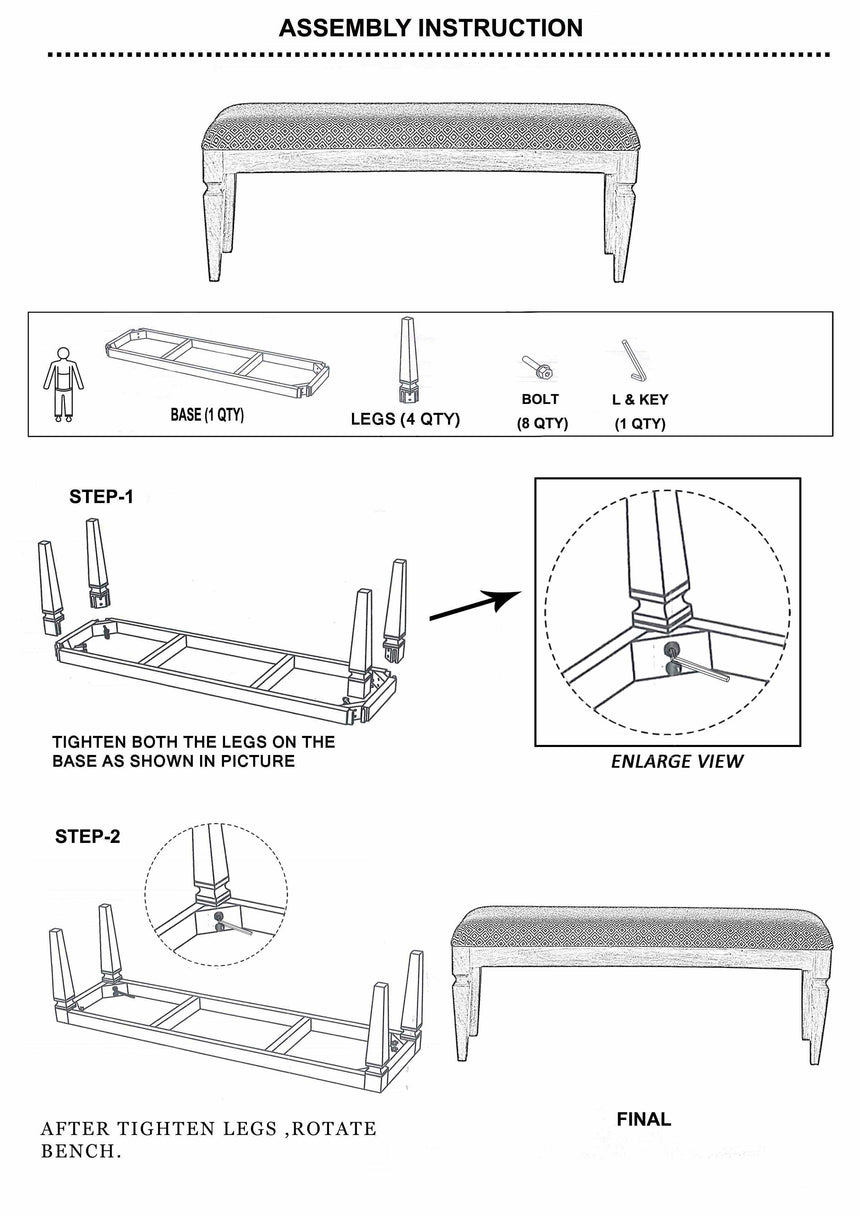 ASSEMBLY INSTRUCTION

BASE (1 QTY)

LEGS (4 QTY)

BOLT
(8 QTY)

L & KEY
(1 QTY)

STEP-1

TIGHTEN BOTH THE LEGS ON THE BASE AS SHOWN IN PICTURE

ENLARGE VIEW

STEP-2

AFTER TIGHTEN LEGS ,ROTATE BENCH.

FINAL