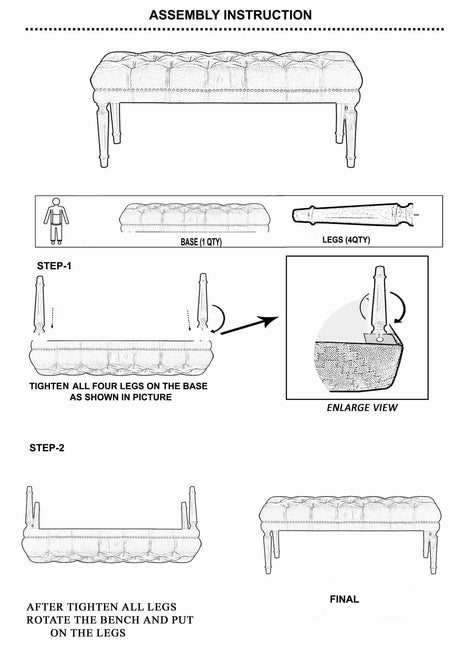 ASSEMBLY INSTRUCTION

BASE (1 QTY)

LEGS (4QTY)

STEP-1

TIGHTEN ALL FOUR LEGS ON THE BASE AS SHOWN IN PICTURE

ENLARGE VIEW

STEP-2

AFTER TIGHTEN ALL LEGS ROTATE THE BENCH AND PUT ON THE LEGS

FINAL