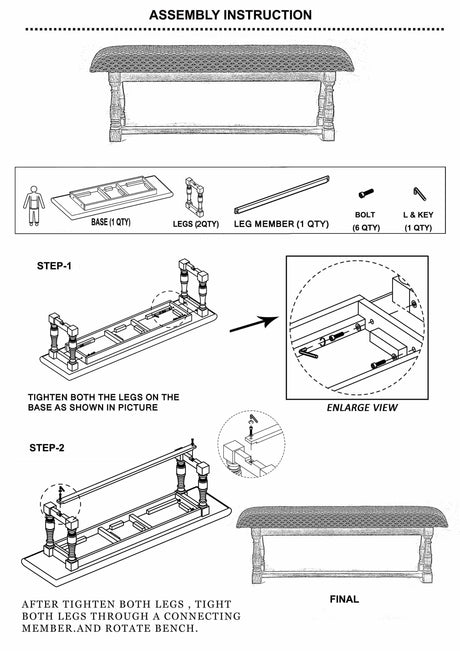 ASSEMBLY INSTRUCTION

BASE (1 QTY)

LEGS (2QTY)

LEG MEMBER (1 QTY)

BOLT
(6 QTY)

L & KEY
(1 QTY)

STEP-1

TIGHTEN BOTH THE LEGS ON THE BASE AS SHOWN IN PICTURE

ENLARGE VIEW

STEP-2

AFTER TIGHTEN BOTH LEGS , TIGHT BOTH LEGS THROUGH A CONNECTING MEMBER.AND ROTATE BENCH.

FINAL