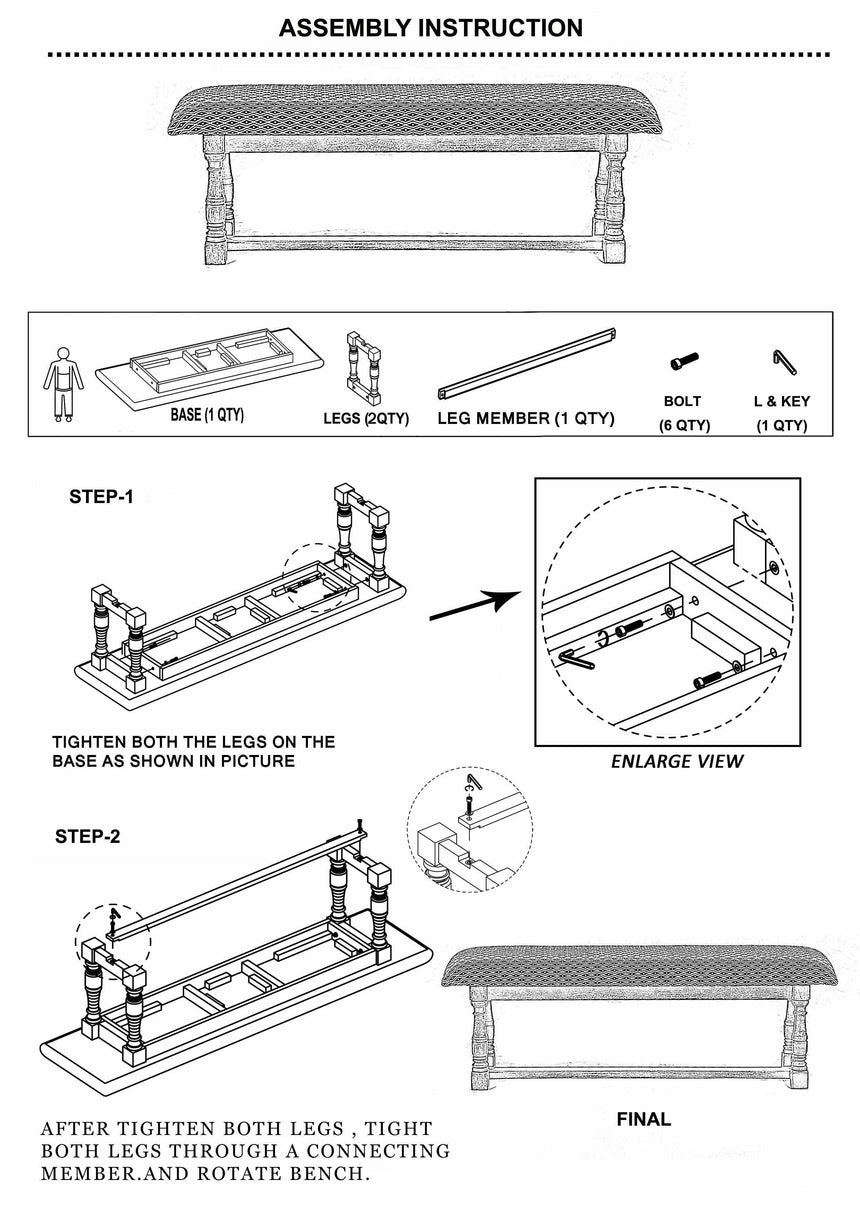 ASSEMBLY INSTRUCTION

BASE (1 QTY)

LEGS (2QTY)

LEG MEMBER (1 QTY)

BOLT
(6 QTY)

L & KEY
(1 QTY)

STEP-1

TIGHTEN BOTH THE LEGS ON THE BASE AS SHOWN IN PICTURE

ENLARGE VIEW

STEP-2

AFTER TIGHTEN BOTH LEGS , TIGHT BOTH LEGS THROUGH A CONNECTING MEMBER.AND ROTATE BENCH.

FINAL