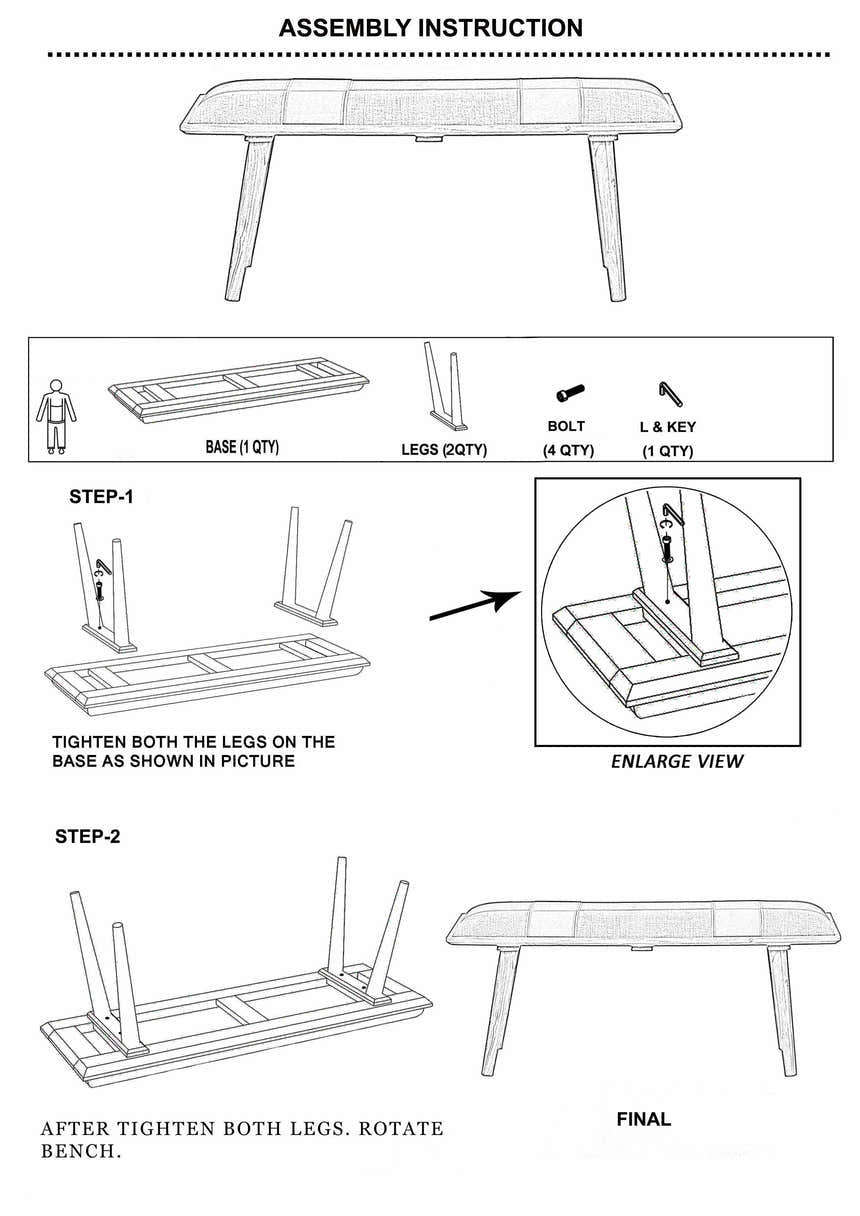 ASSEMBLY INSTRUCTION

BASE (1 QTY)

LEGS (2QTY)

BOLT
(4 QTY)

L & KEY
(1 QTY)

STEP-1

TIGHTEN BOTH THE LEGS ON THE BASE AS SHOWN IN PICTURE

ENLARGE VIEW

STEP-2

AFTER TIGHTEN BOTH LEGS. ROTATE BENCH.

FINAL