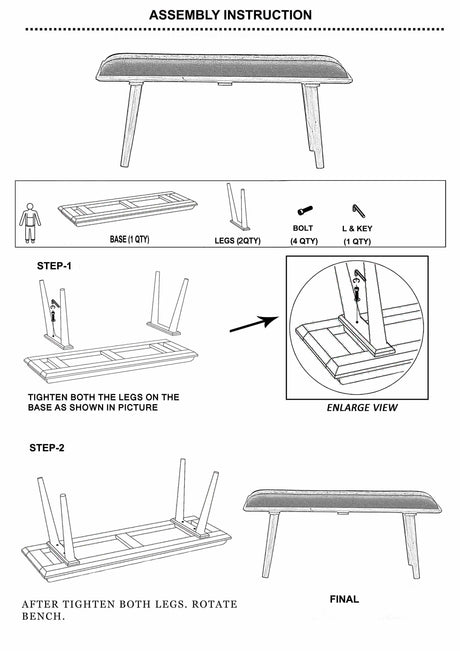 ASSEMBLY INSTRUCTION

BASE (1 QTY)

LEGS (2QTY)

BOLT
(4 QTY)

L & KEY
(1 QTY)

STEP-1

TIGHTEN BOTH THE LEGS ON THE BASE AS SHOWN IN PICTURE

ENLARGE VIEW

STEP-2

AFTER TIGHTEN BOTH LEGS. ROTATE BENCH.

FINAL