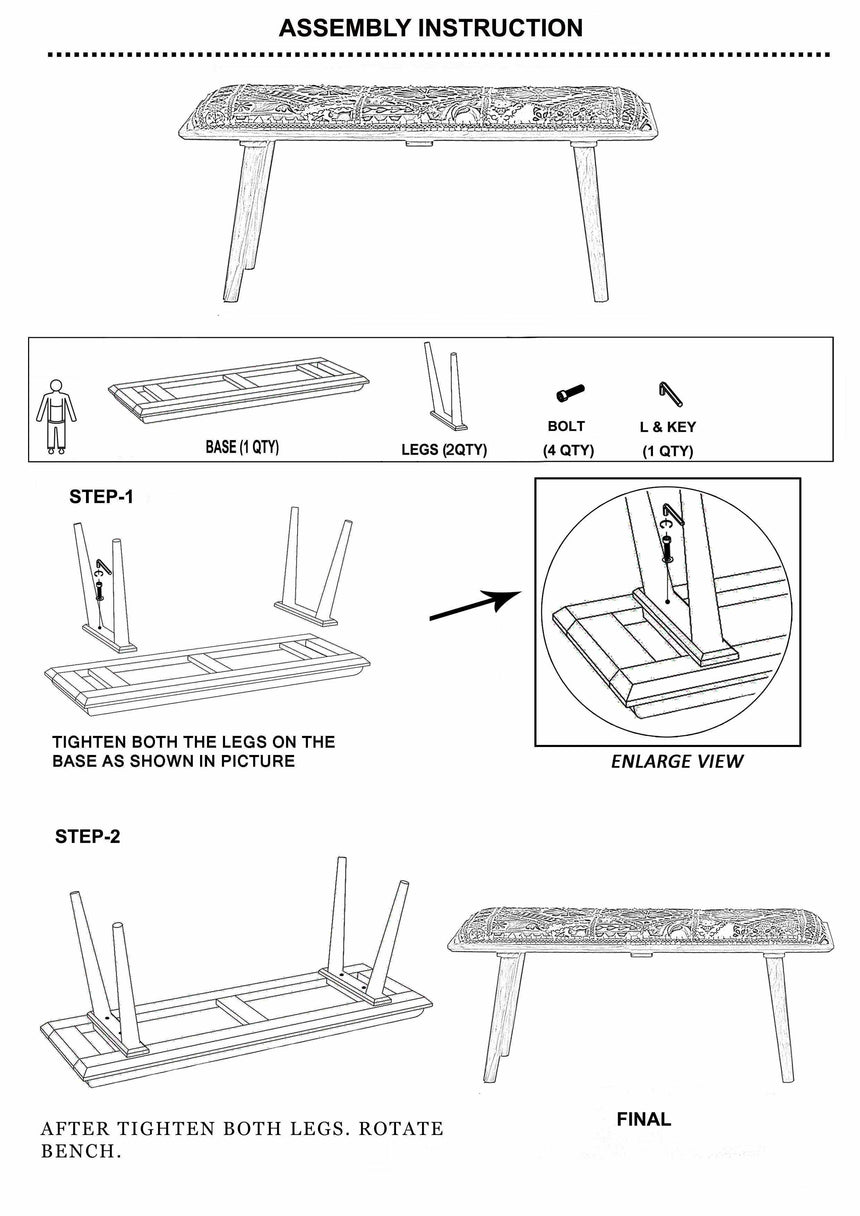 ASSEMBLY INSTRUCTION

BASE (1 QTY)

LEGS (2QTY)

BOLT
(4 QTY)

L & KEY
(1 QTY)

STEP-1

TIGHTEN BOTH THE LEGS ON THE BASE AS SHOWN IN PICTURE

ENLARGE VIEW

STEP-2

AFTER TIGHTEN BOTH LEGS. ROTATE BENCH.

FINAL