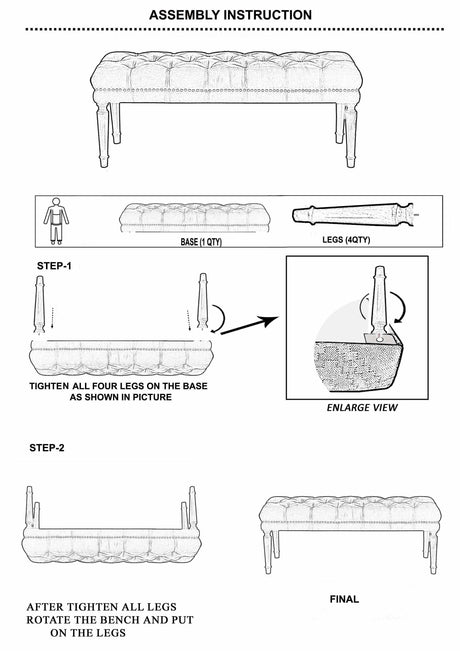 ASSEMBLY INSTRUCTION

BASE (1 QTY)

LEGS (4QTY)

STEP-1

TIGHTEN ALL FOUR LEGS ON THE BASE AS SHOWN IN PICTURE

ENLARGE VIEW

STEP-2

AFTER TIGHTEN ALL LEGS ROTATE THE BENCH AND PUT ON THE LEGS

FINAL